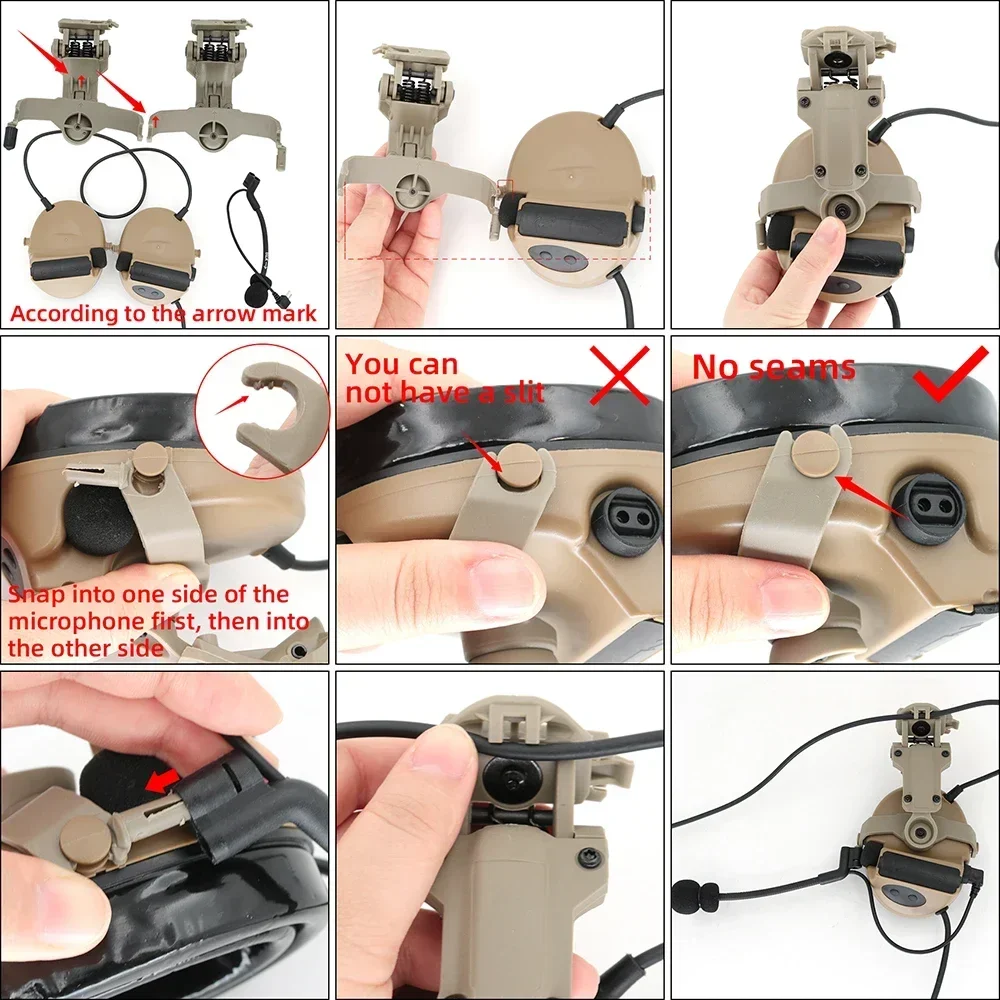 According to the arrow mark

Snap into one side of the microphone first, then into the other side

You can not have a slit

No seams