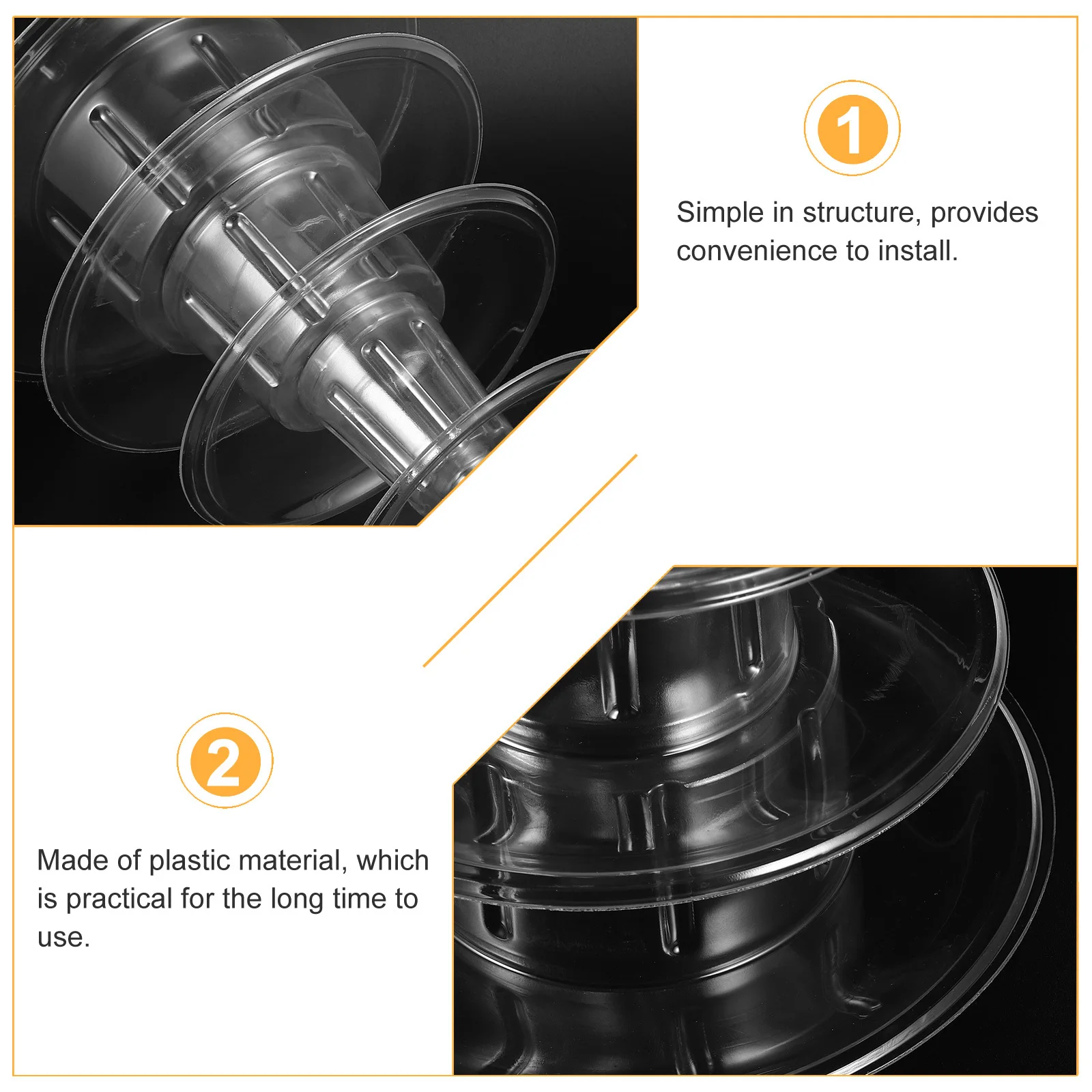 1

Simple in structure, provides convenience to install.

2

Made of plastic material, which is practical for the long time to use.