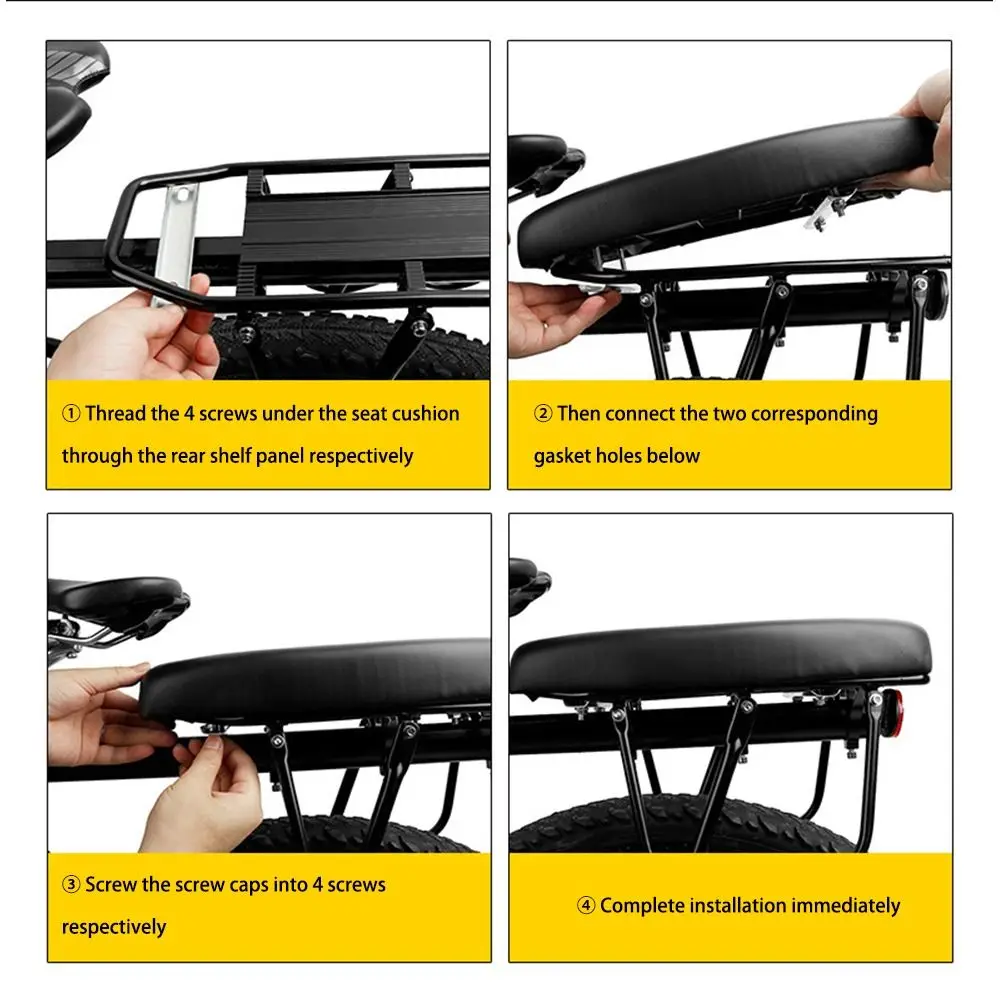 ① Thread the 4 screws under the seat cushion through the rear shelf panel respectively

② Then connect the two corresponding gasket holes below

③ Screw the screw caps into 4 screws respectively

④ Complete installation immediately