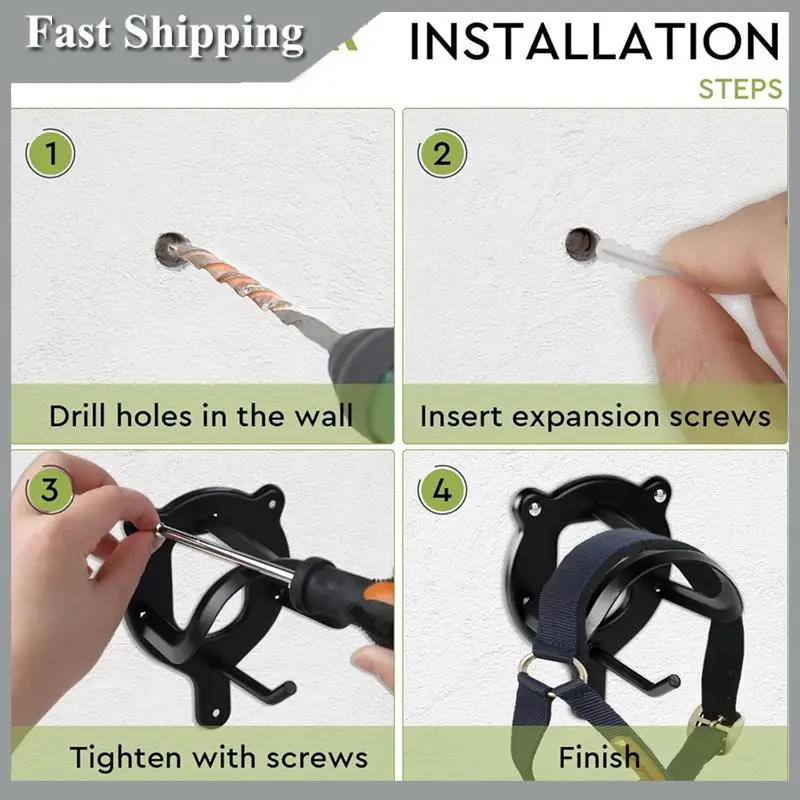 Fast Shipping

INSTALLATION
STEPS

1
Drill holes in the wall

2
Insert expansion screws

3
Tighten with screws

4
Finish