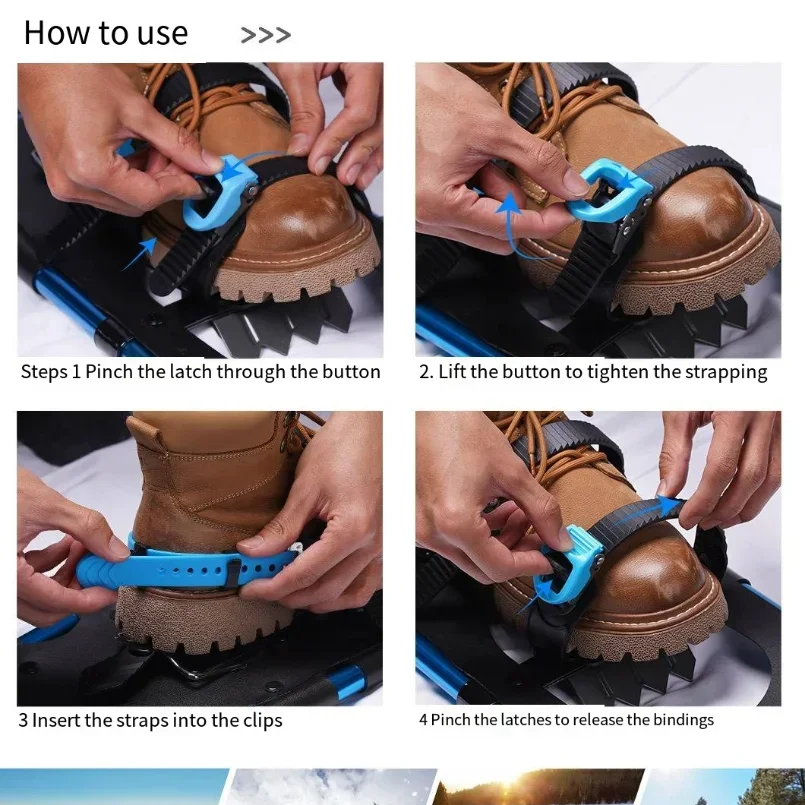 How to use >>>

Steps 1 Pinch the latch through the button

2. Lift the button to tighten the strapping

3 Insert the straps into the clips

4 Pinch the latches to release the bindings