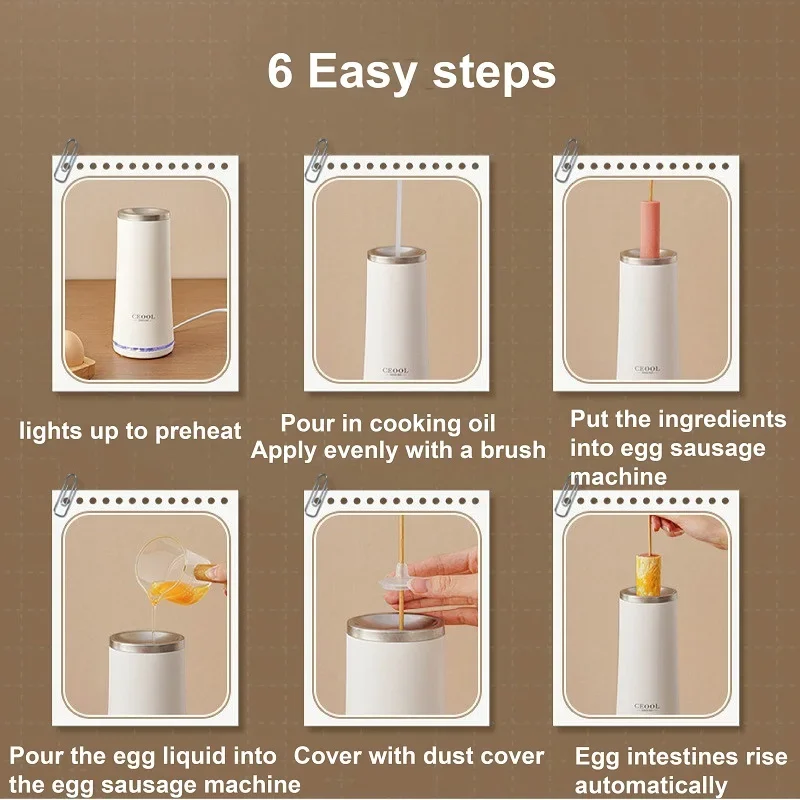 6 Easy steps

CEOOL

lights up to preheat

CEOOL

Pour in cooking oil
Apply evenly with a brush

CEOOL

Put the ingredients into egg sausage machine

Pour the egg liquid into the egg sausage machine

Cover with dust cover

CEOOL

Egg intestines rise automatically