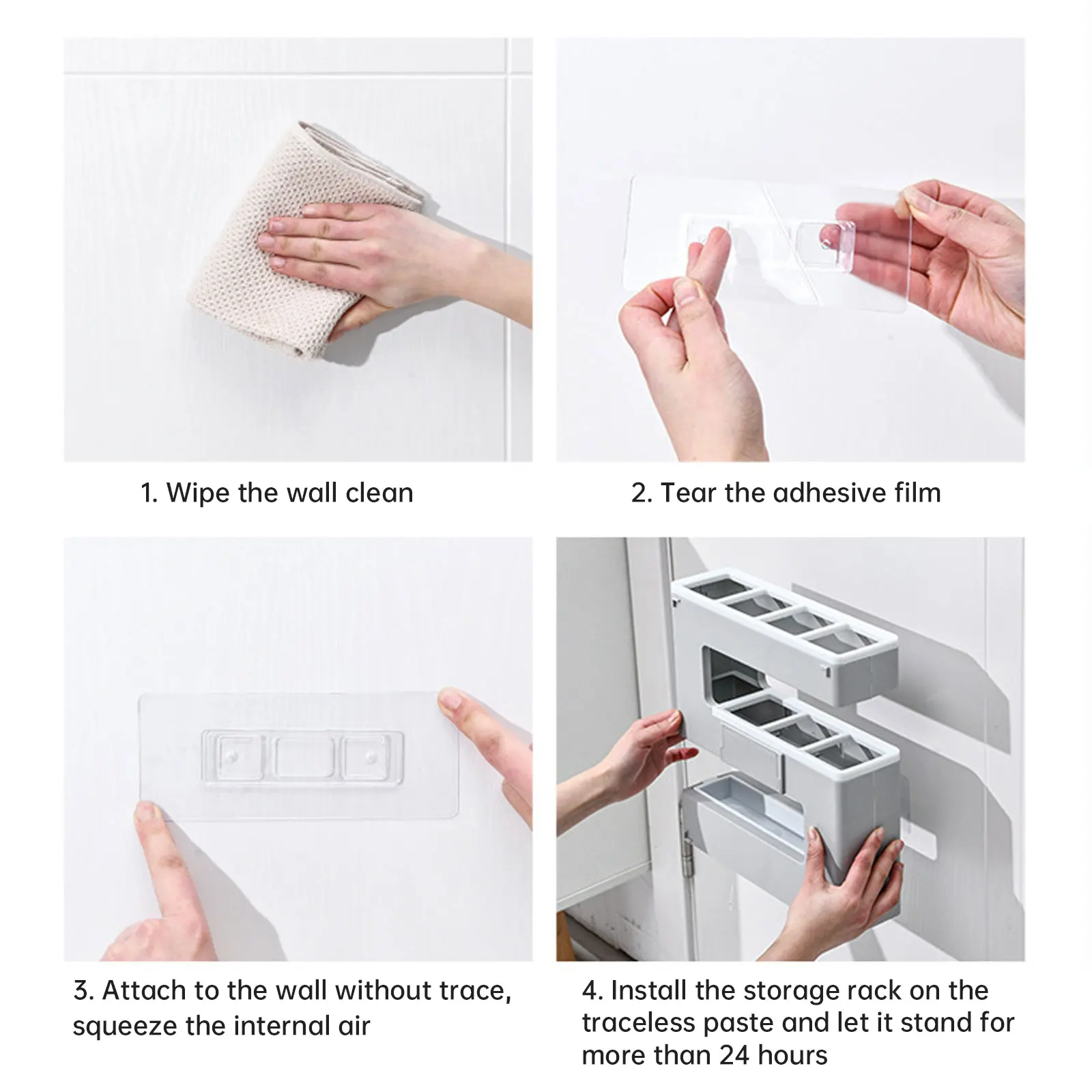 1. Wipe the wall clean

2. Tear the adhesive film

3. Attach to the wall without trace, squeeze the internal air

4. Install the storage rack on the traceless paste and let it stand for more than 24 hours