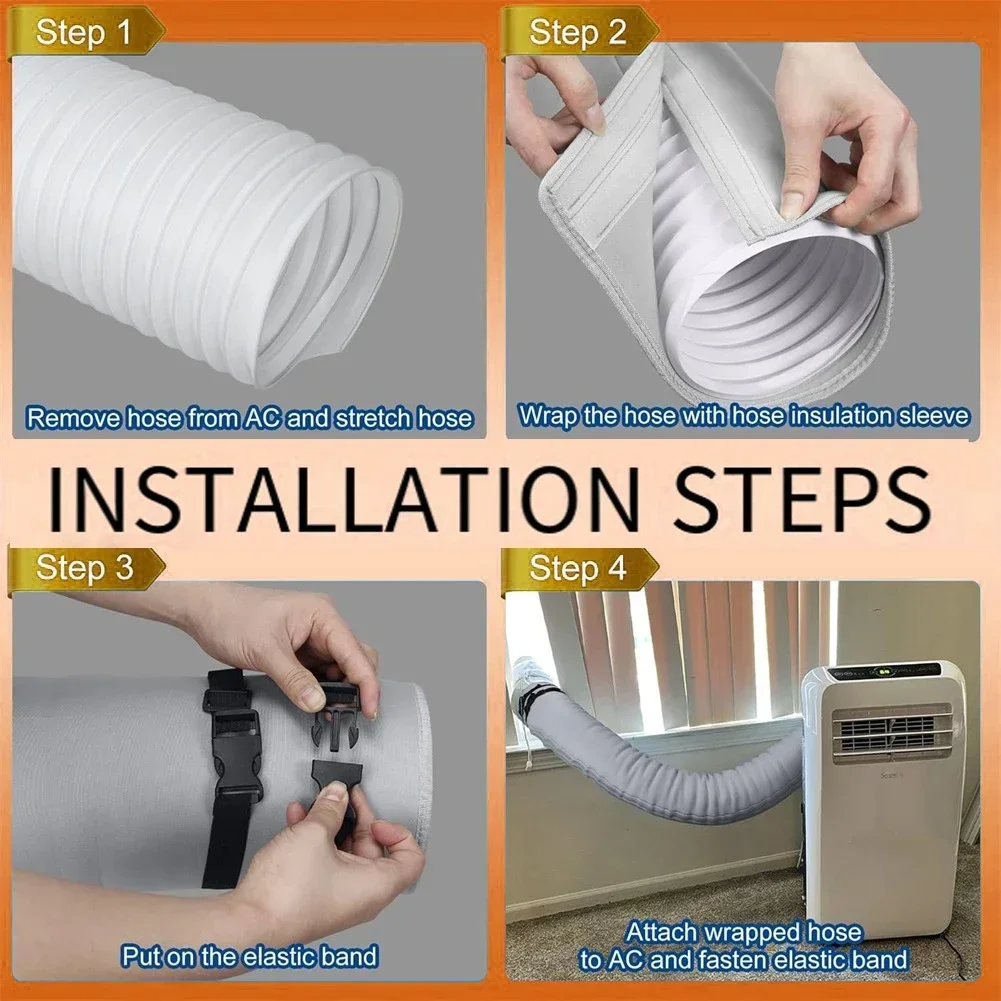 Step 1

Remove hose from AC and stretch hose

Step 2

Wrap the hose with hose insulation sleeve

INSTALLATION STEPS

Step 3

Put on the elastic band

Step 4

Attach wrapped hose to AC and fasten elastic band