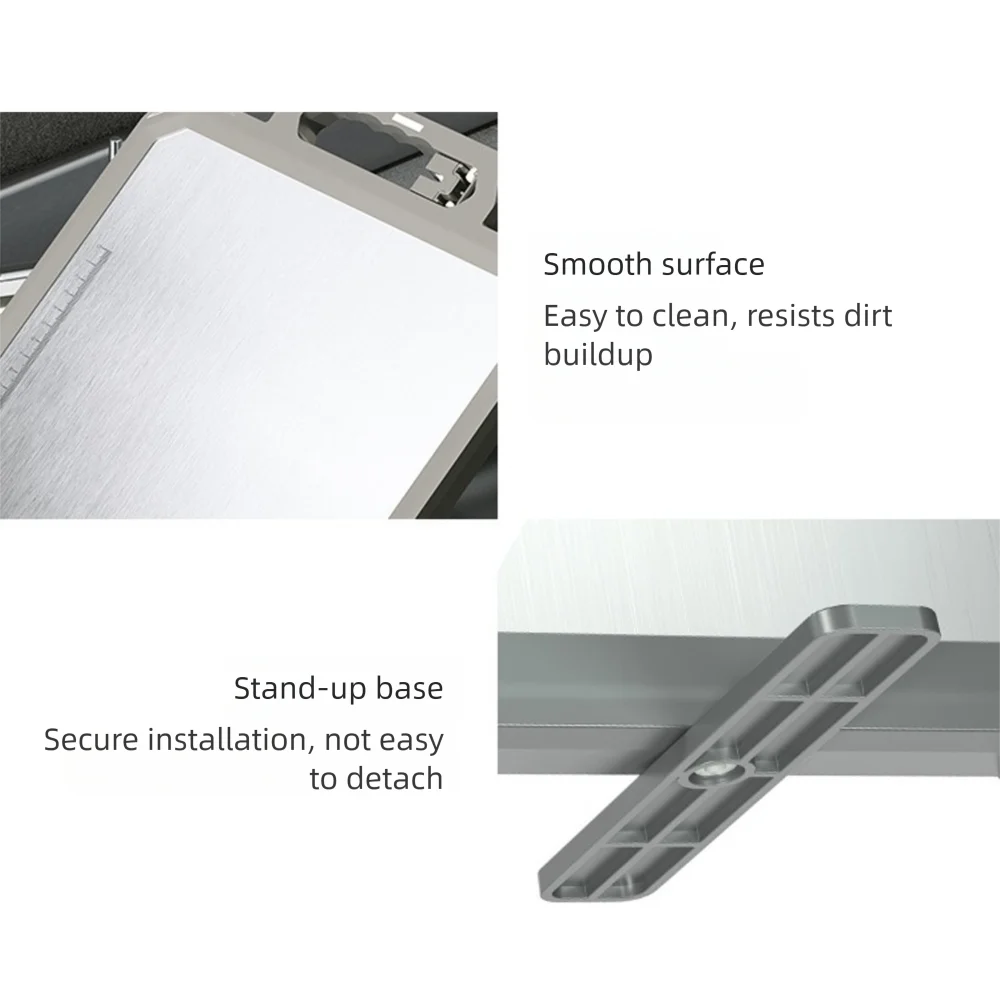 Smooth surface

Easy to clean, resists dirt buildup

Stand-up base

Secure installation, not easy to detach