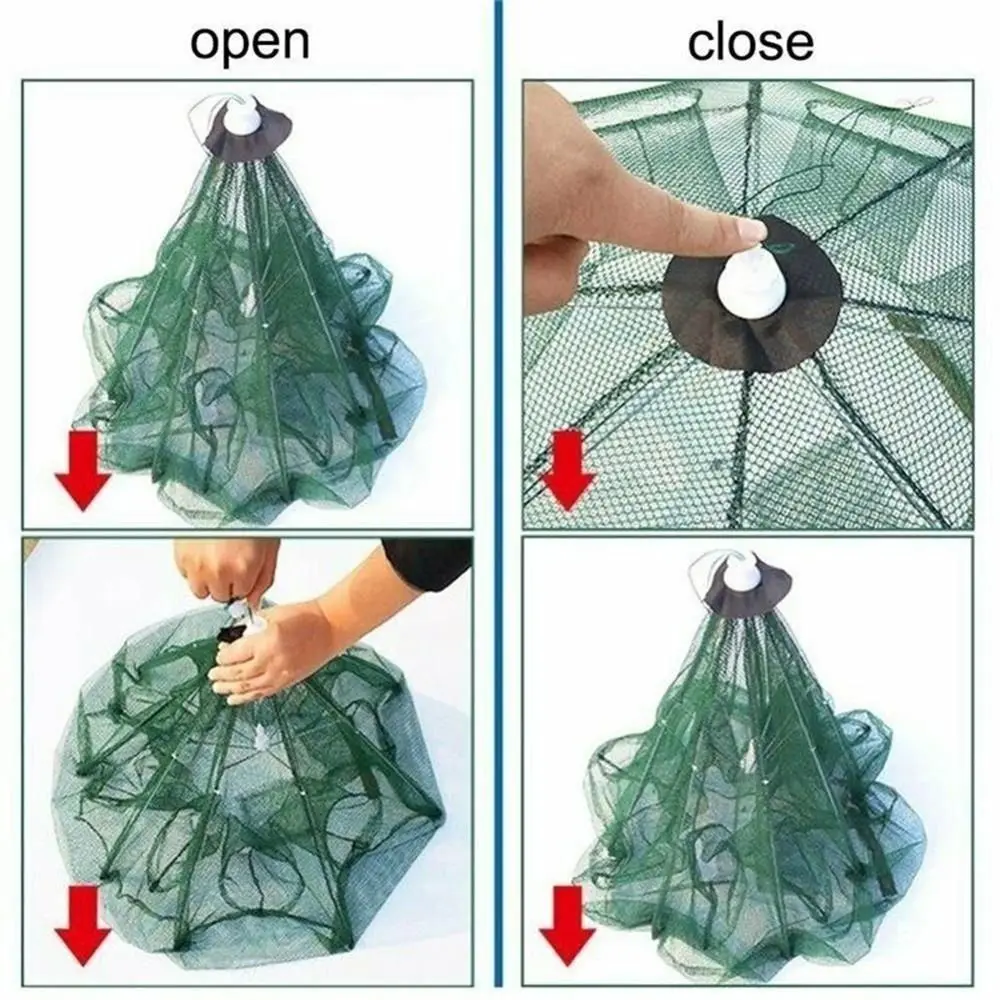 open

close