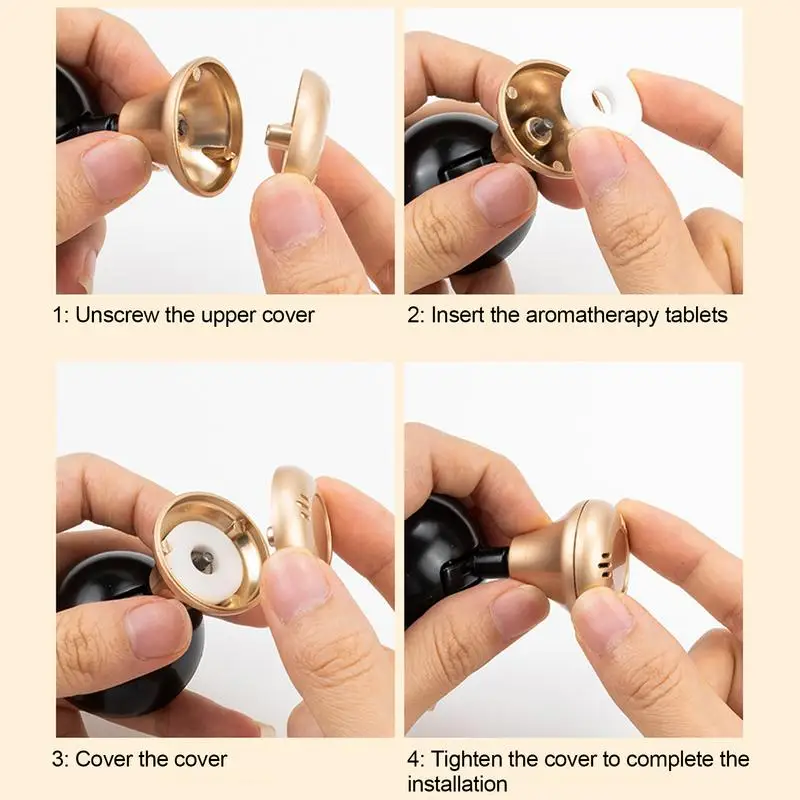 1: Unscrew the upper cover

2: Insert the aromatherapy tablets

3: Cover the cover

4: Tighten the cover to complete the installation