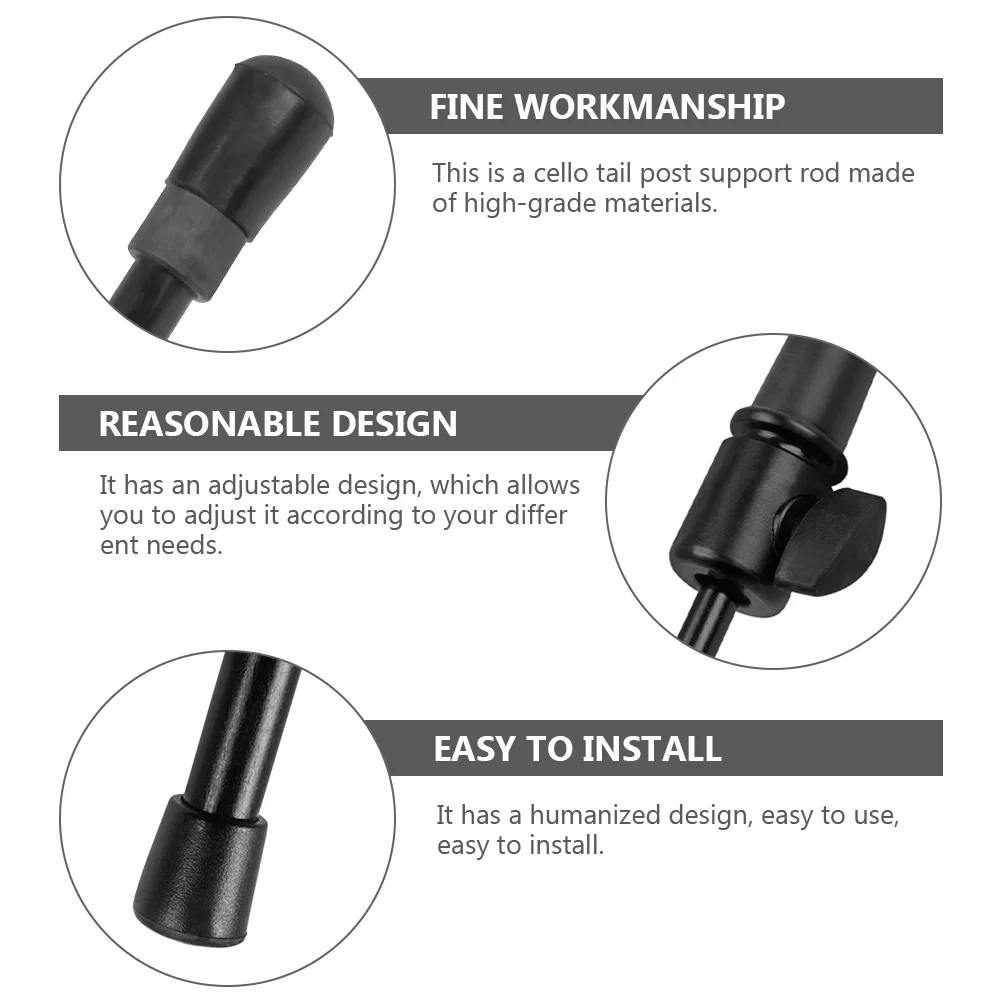 FINE WORKMANSHIP

This is a cello tail post support rod made of high-grade materials.

REASONABLE DESIGN

It has an adjustable design, which allows you to adjust it according to your differ ent needs.

EASY TO INSTALL

It has a humanized design, easy to use, easy to install.