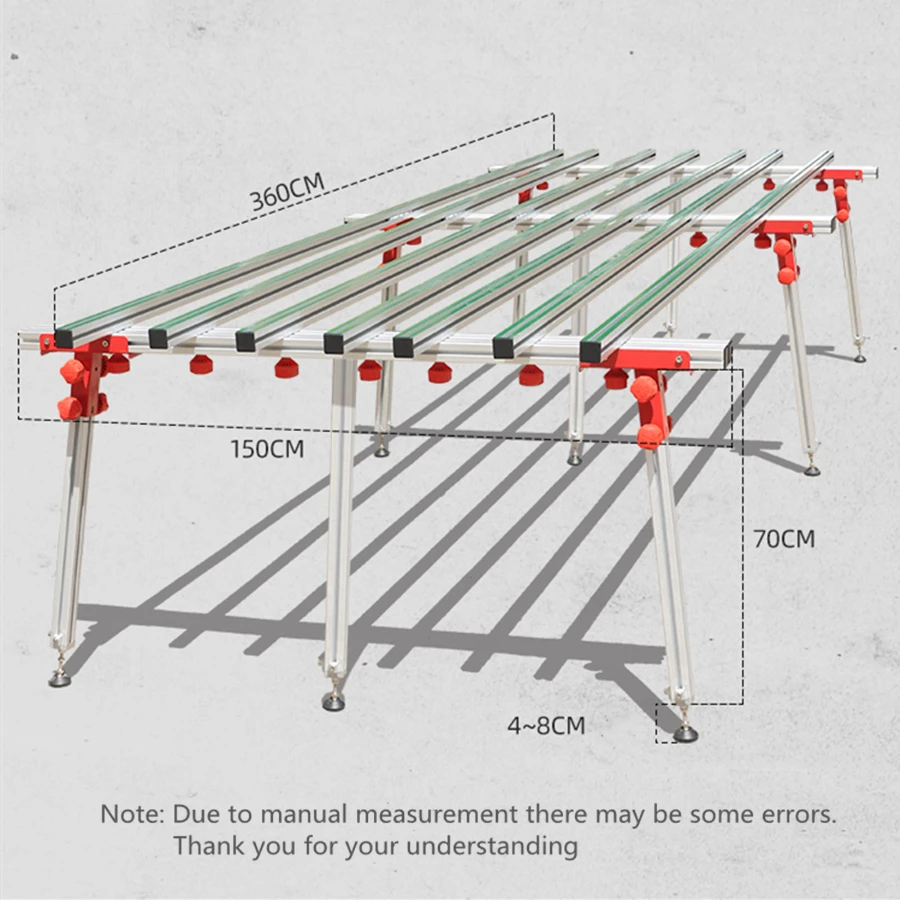 360CM

150CM

70CM

4~8CM

Note: Due to manual measurement there may be some errors.
Thank you for your understanding