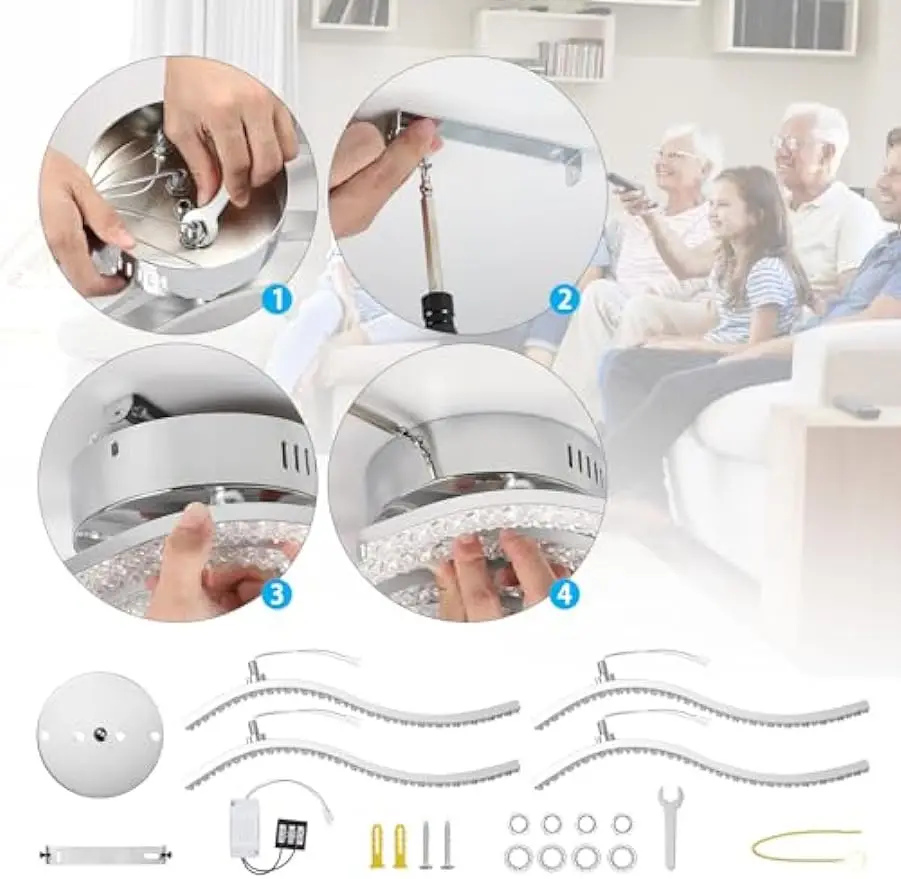 1
2
3
4