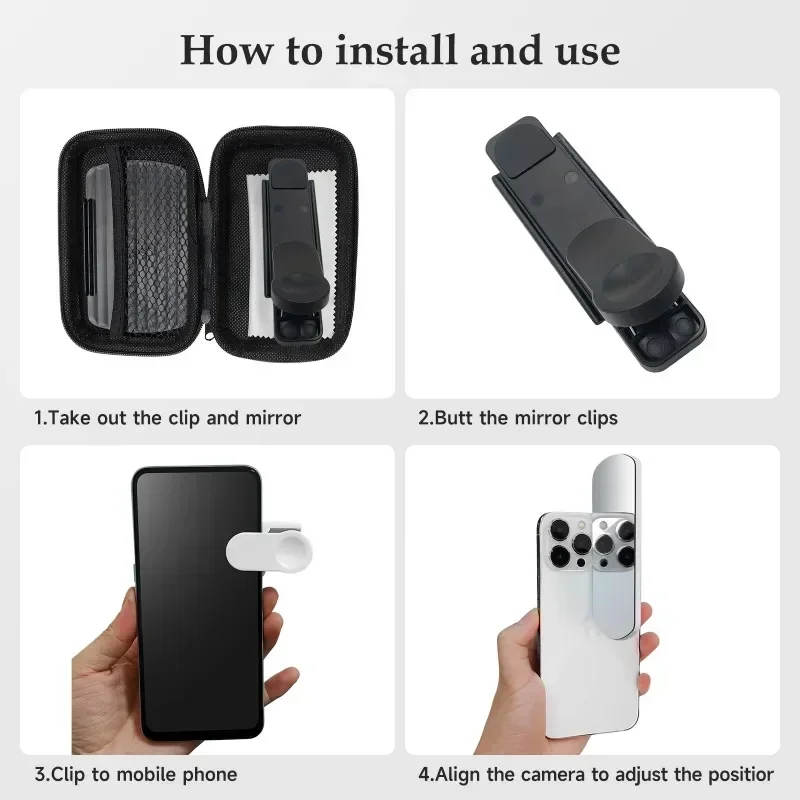 How to install and use

1.Take out the clip and mirror

2.Butt the mirror clips

3.Clip to mobile phone

4.Align the camera to adjust the positior