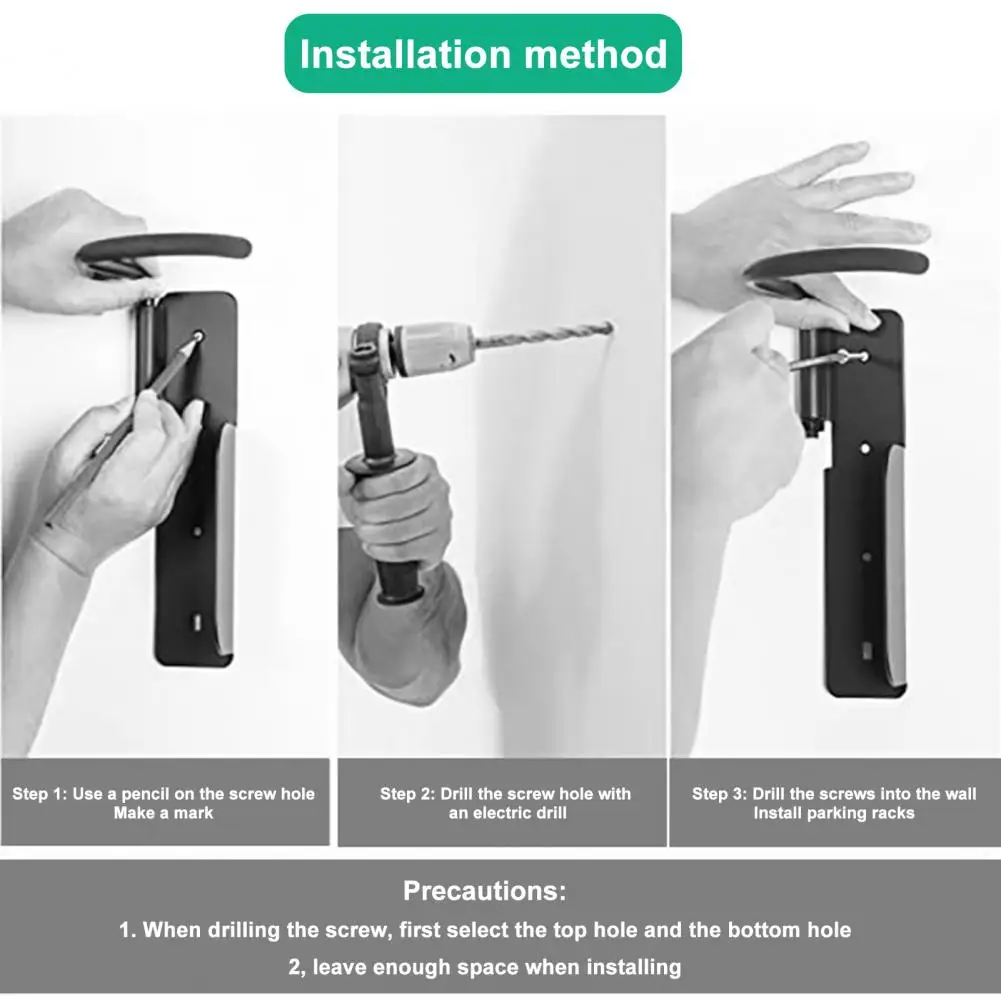 Installation method

Step 1: Use a pencil on the screw hole
Make a mark

Step 2: Drill the screw hole with an electric drill

Step 3: Drill the screws into the wall
Install parking racks

Precautions:

1. When drilling the screw, first select the top hole and the bottom hole

2, leave enough space when installing