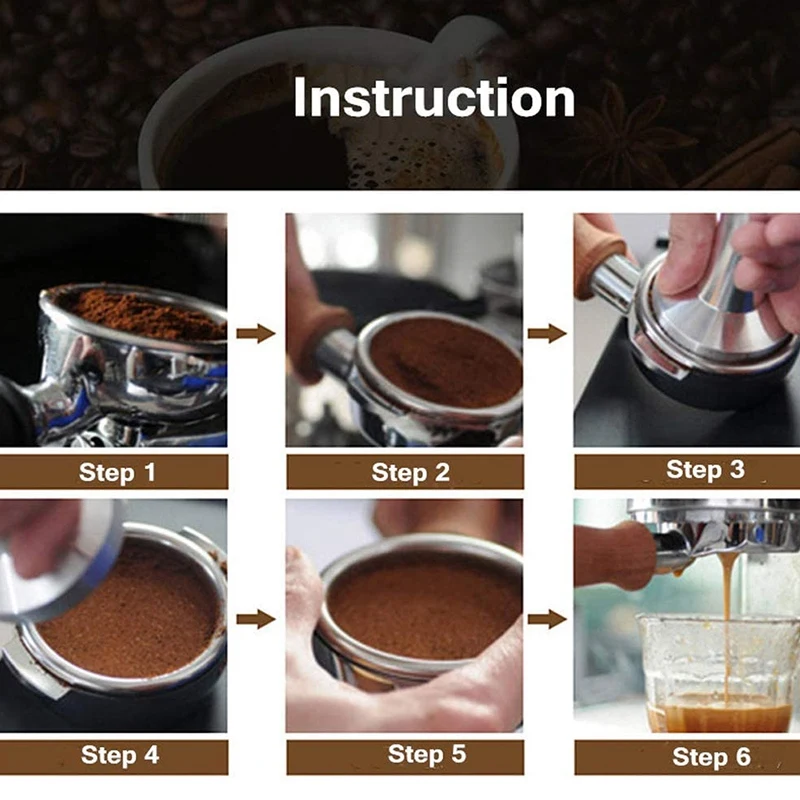 Instruction

Step 1

Step 2

Step 3

Step 4

Step 5

Step 6