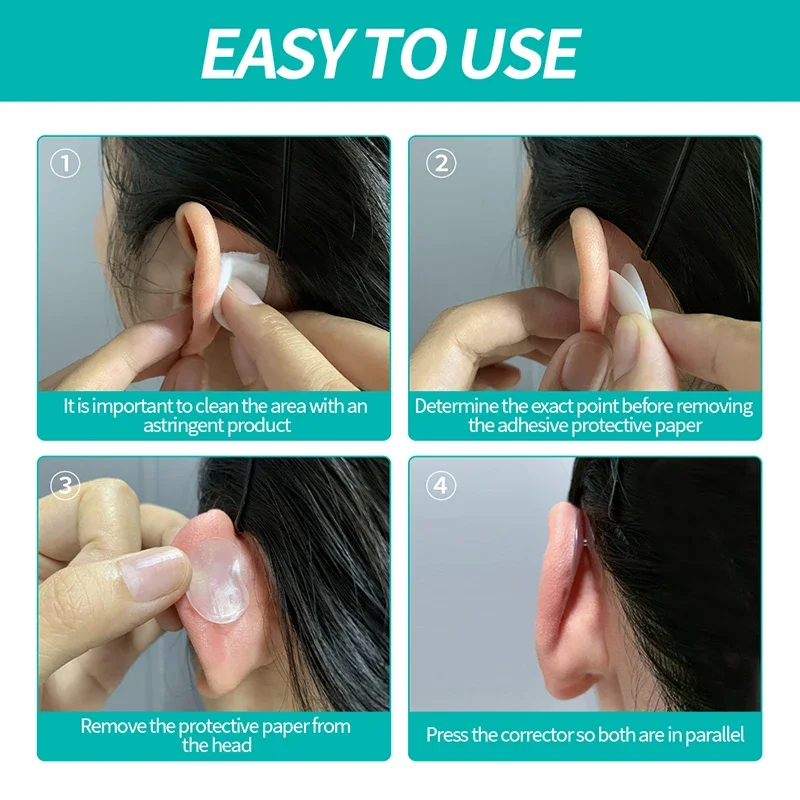 EASY TO USE

①

It is important to clean the area with an astringent product

②

Determine the exact point before removing the adhesive protective paper

③

Remove the protective paper from the head

④

Press the corrector so both are in parallel