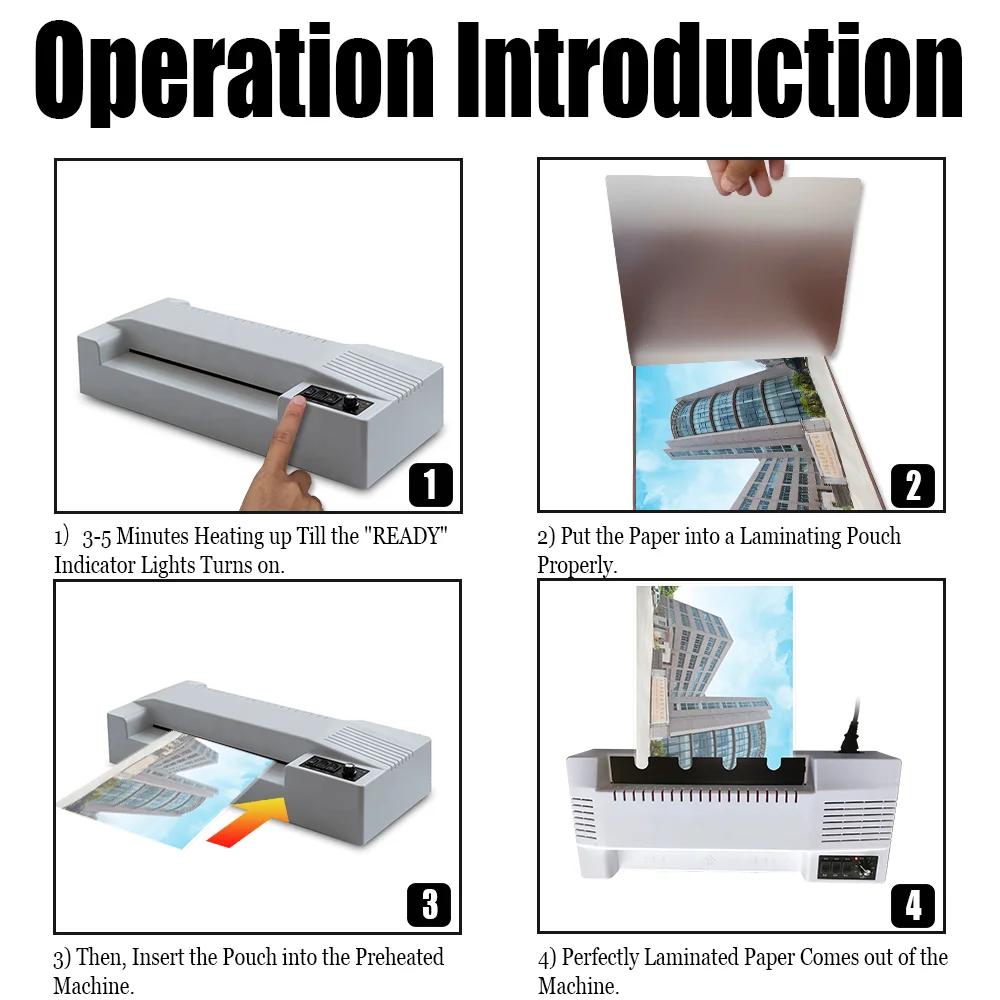 Operation Introduction

1

1） 3-5 Minutes Heating up Till the "READY" Indicator Lights Turns on.

2

2) Put the Paper into a Laminating Pouch Properly.

3

3) Then, Insert the Pouch into the Preheated Machine.

4

4) Perfectly Laminated Paper Comes out of the Machine.