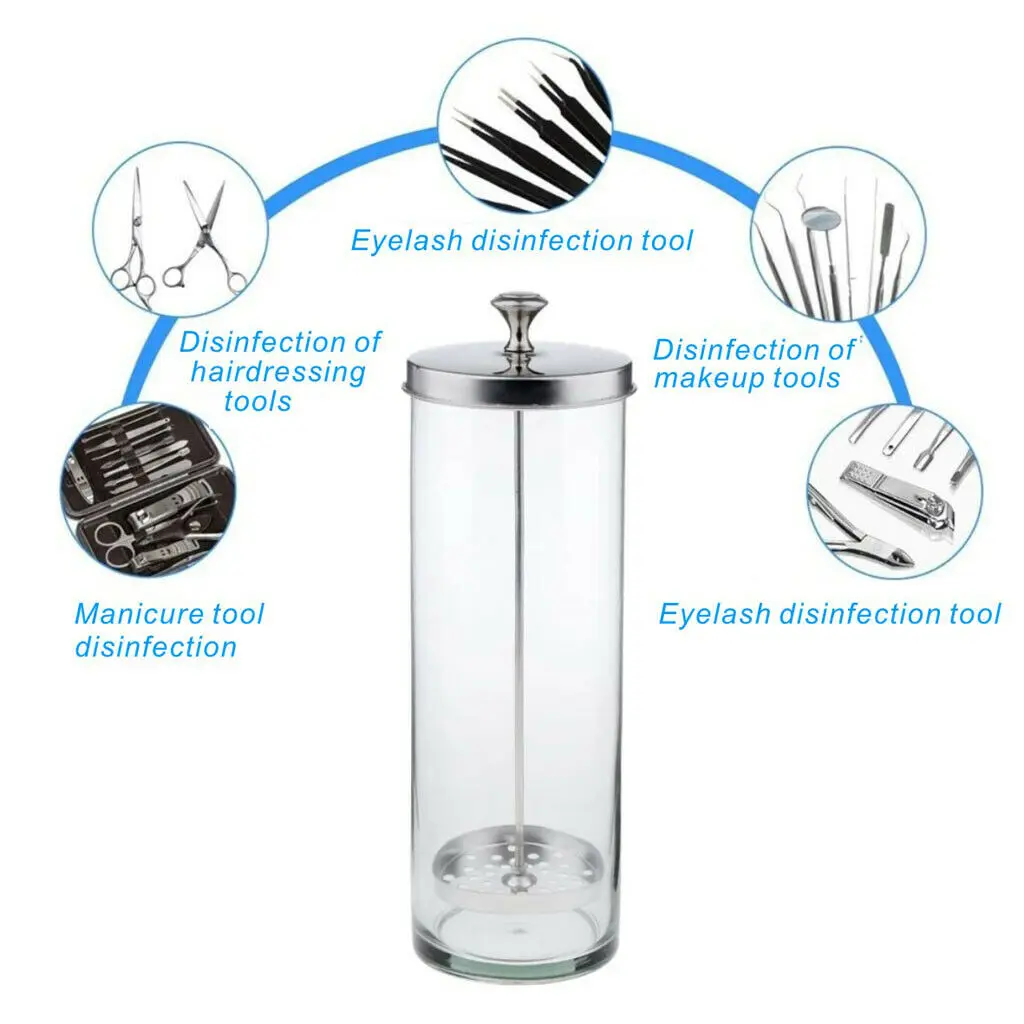 Eyelash disinfection tool

Disinfection of hairdressing tools

Disinfection of makeup tools

Manicure tool disinfection

Eyelash disinfection tool