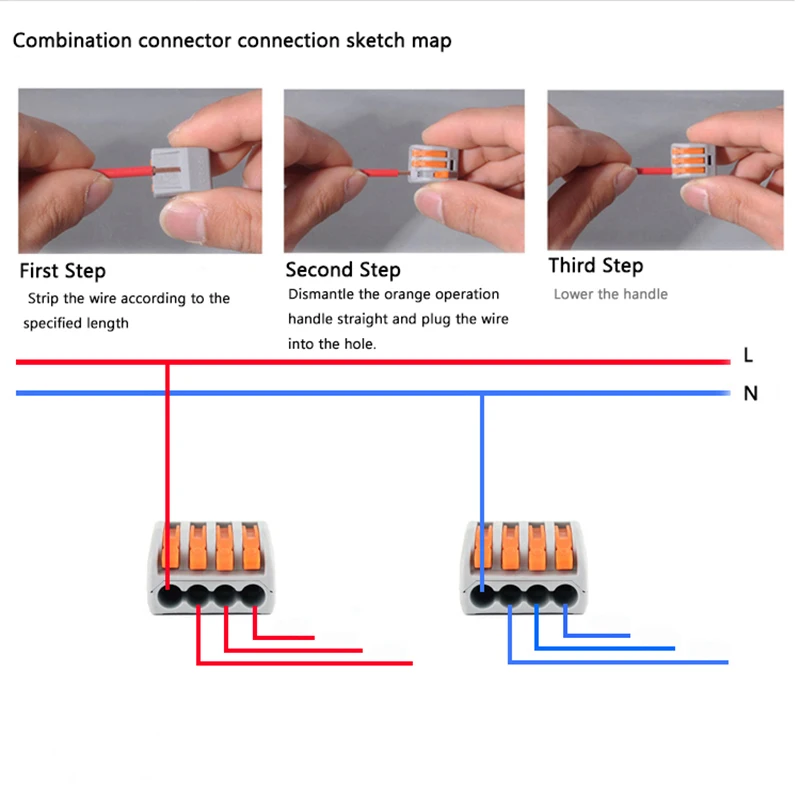 Combination connector connection sketch map

First Step
Strip the wire according to the specified length

Second Step
Dismantle the orange operation handle straight and plug the wire into the hole.

Third Step
Lower the handle

L

N