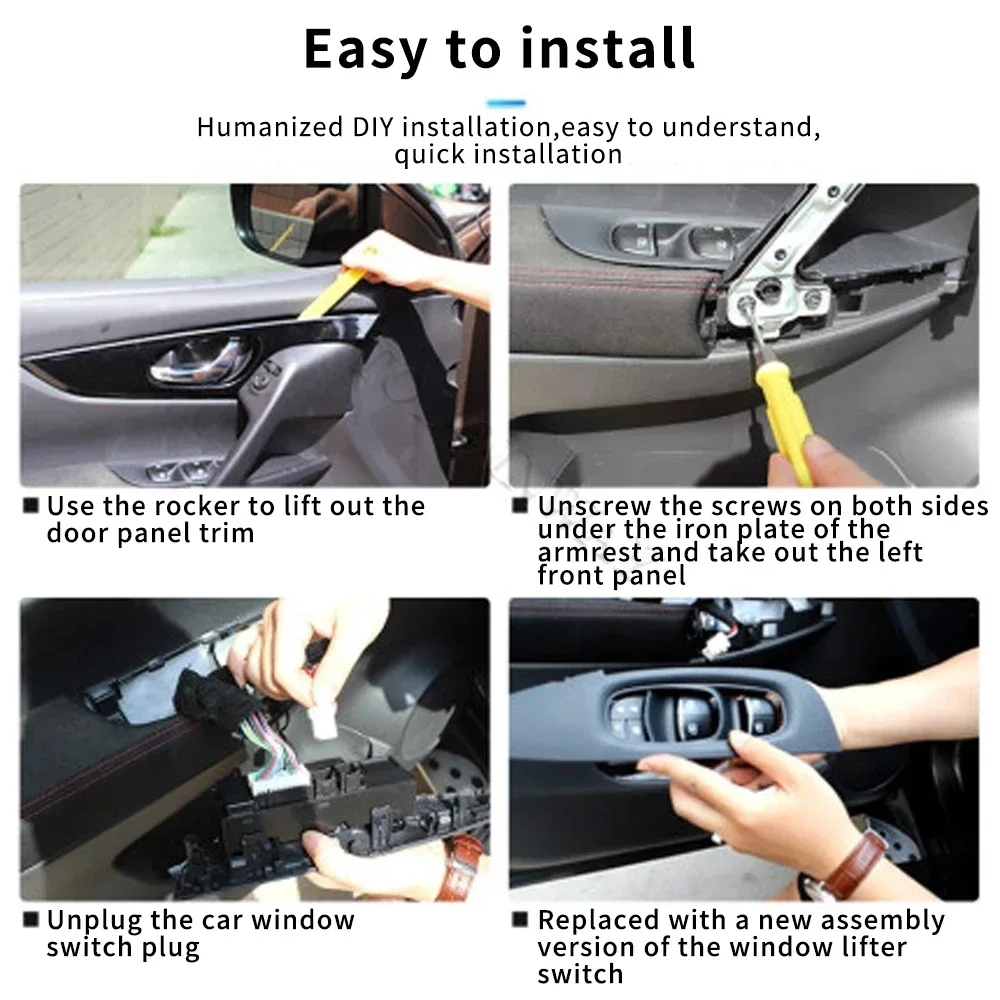 Easy to install

Humanized DIY installation,easy to understand, quick installation

■ Use the rocker to lift out the door panel trim

■ Unscrew the screws on both sides under the iron plate of the armrest and take out the left front panel

■ Unplug the car window switch plug

■ Replaced with a new assembly version of the window lifter switch