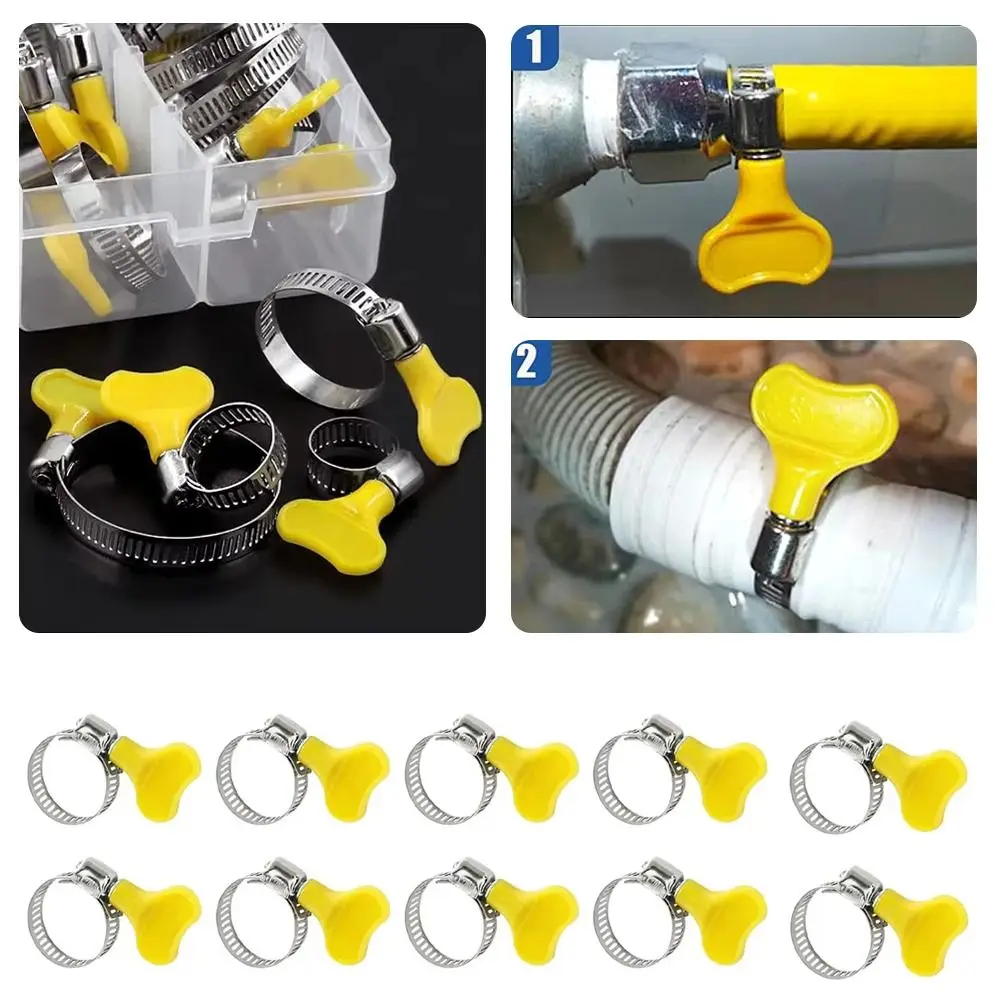 1

2