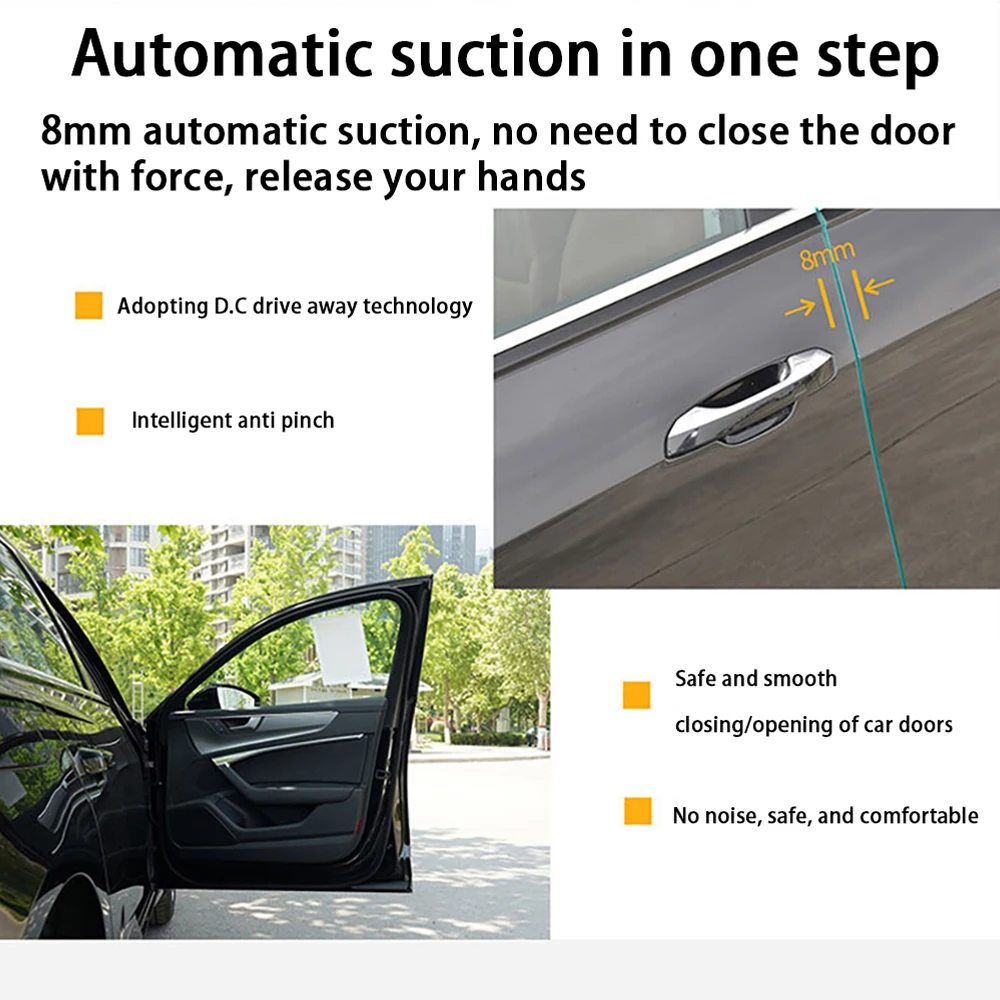 Automatic suction in one step

8mm automatic suction, no need to close the door with force, release your hands

Adopting D.C drive away technology

Intelligent anti pinch

8mm

Safe and smooth closing/opening of car doors

No noise, safe, and comfortable