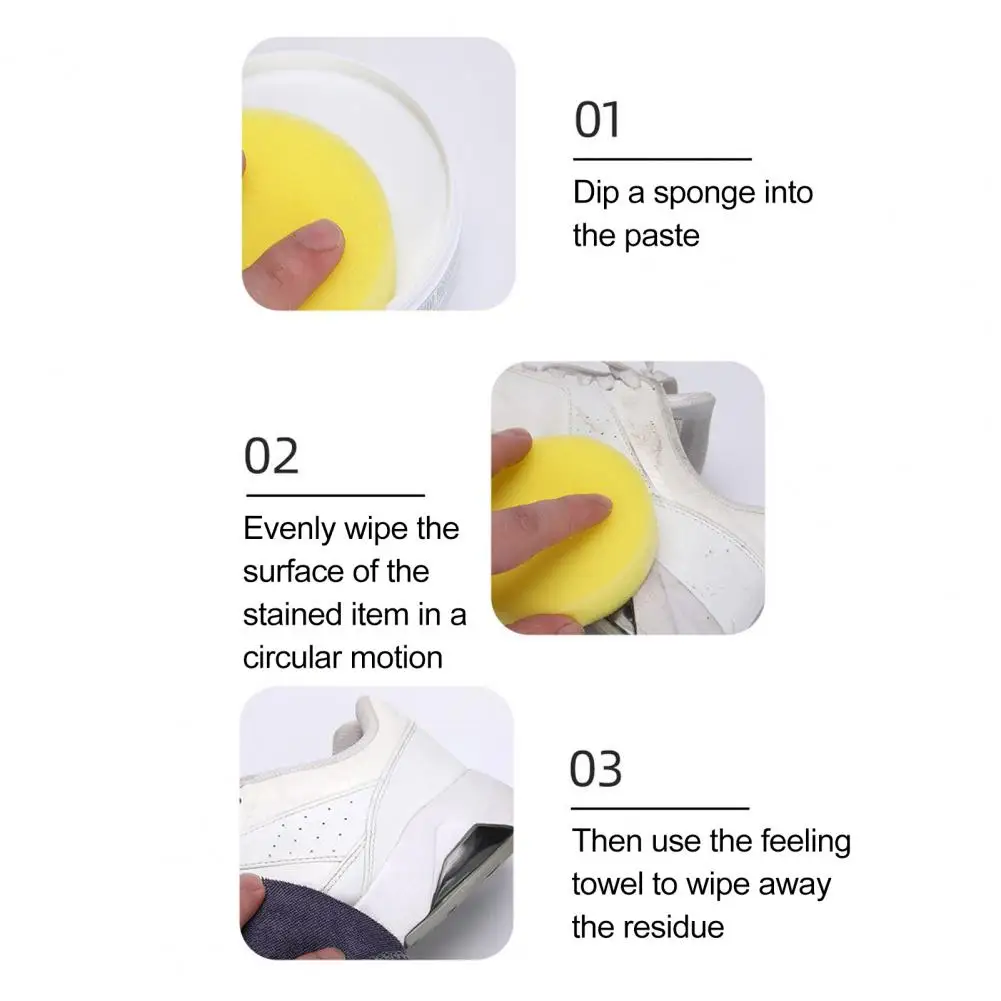 01

Dip a sponge into the paste

02

Evenly wipe the surface of the stained item in a circular motion

03

Then use the feeling towel to wipe away the residue