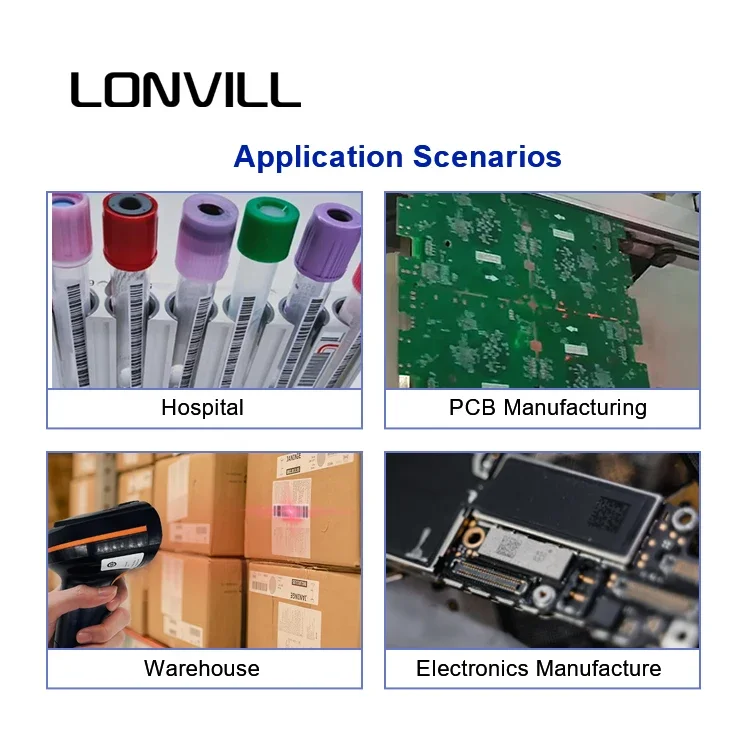 LONVILL

Application Scenarios

Hospital

PCB Manufacturing

Warehouse

Electronics Manufacture