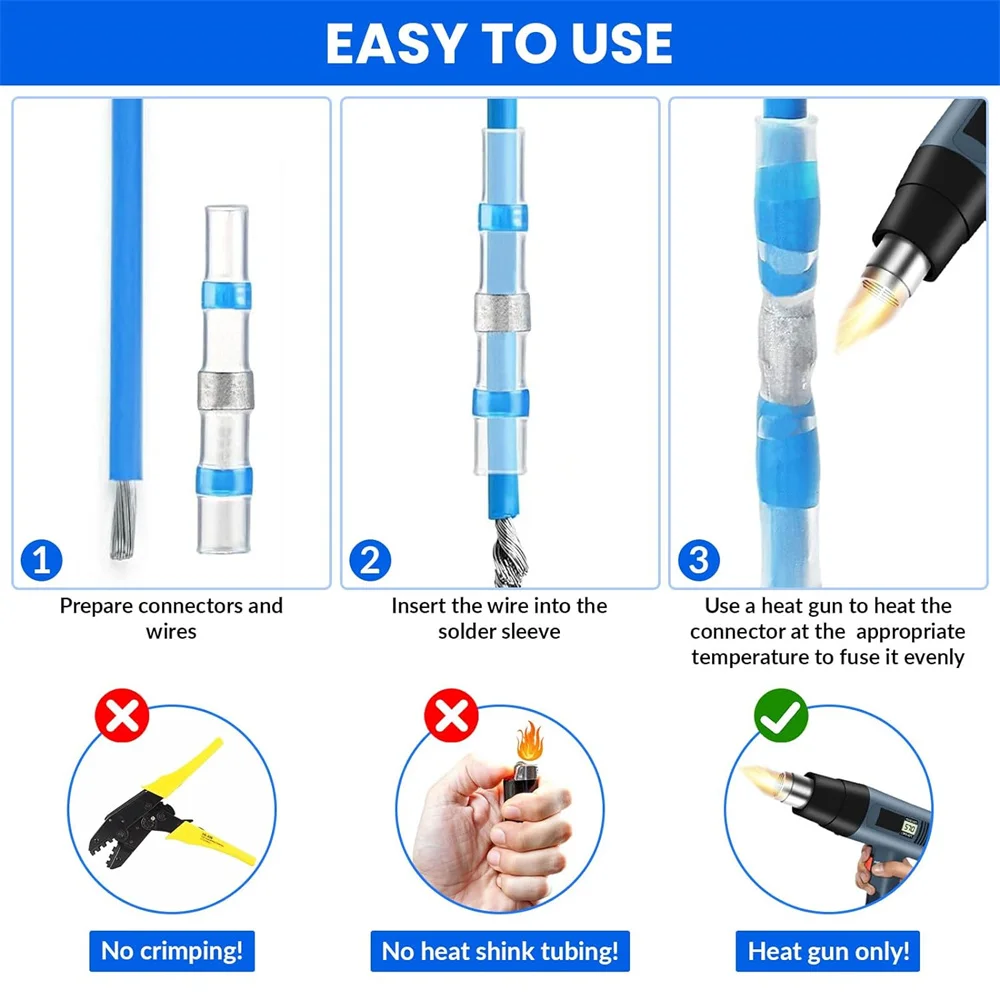 EASY TO USE

1
Prepare connectors and wires

2
Insert the wire into the solder sleeve

3
Use a heat gun to heat the connector at the appropriate temperature to fuse it evenly

No crimping!

No heat shink tubing!

Heat gun only!