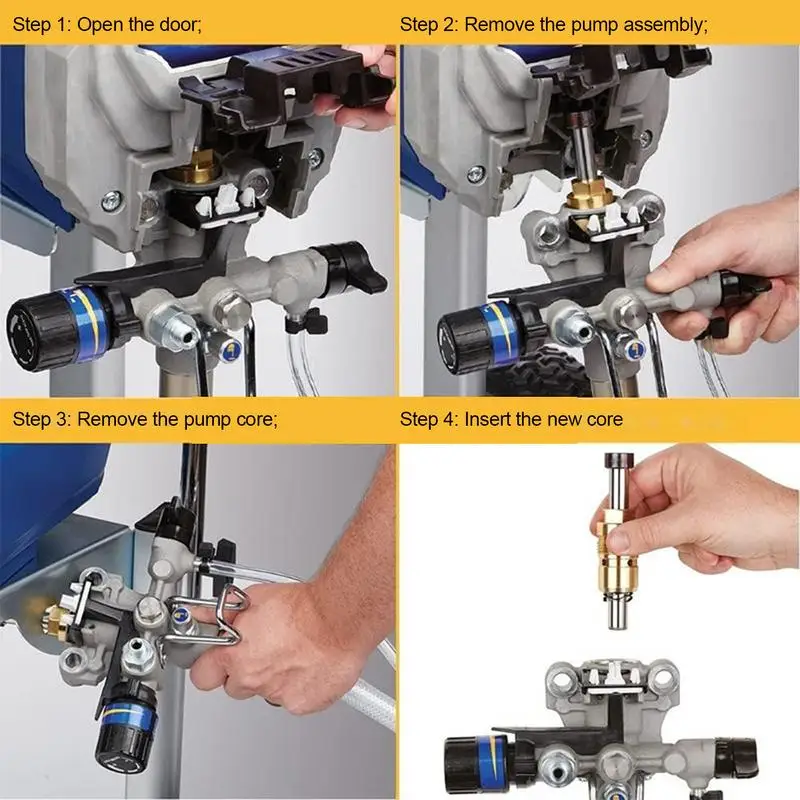 Step 1: Open the door;

Step 2: Remove the pump assembly;

Step 3: Remove the pump core;

Step 4: Insert the new core