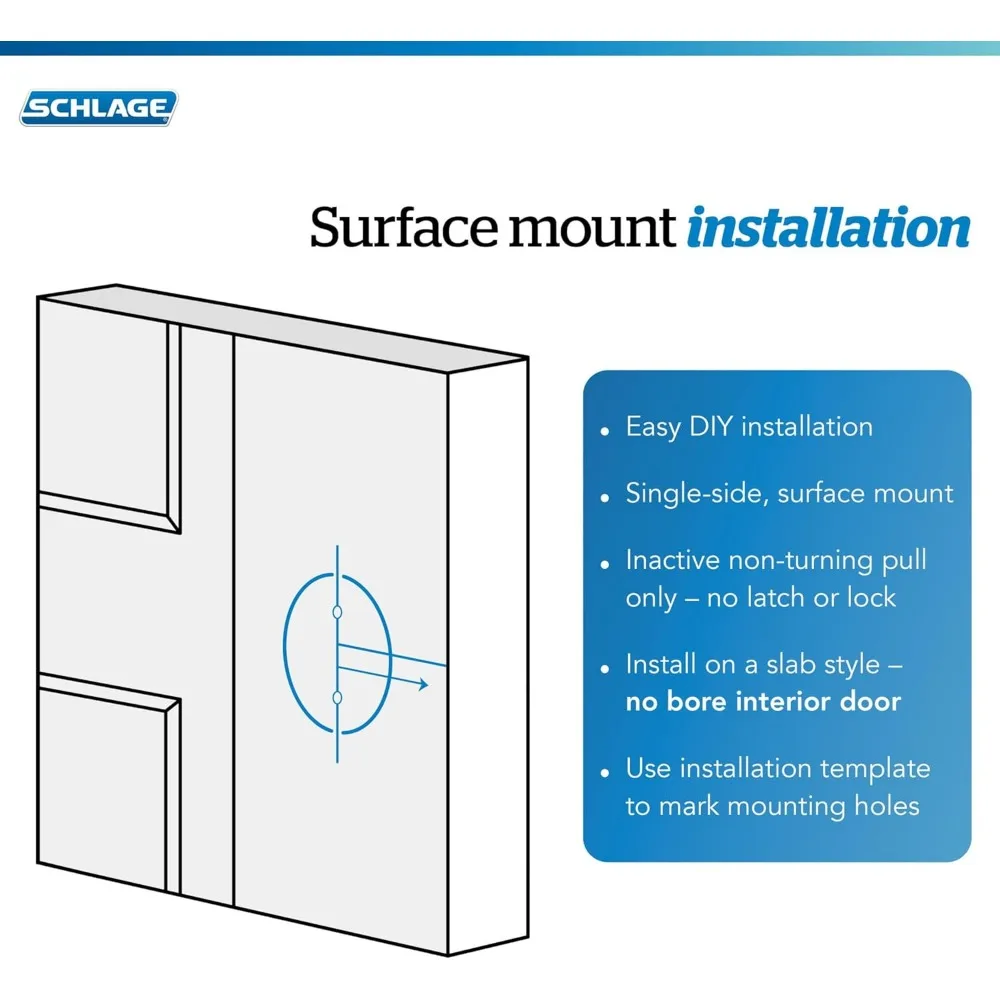 SCHLAGE

Surface mount installation

• Easy DIY installation

• Single-side, surface mount

• Inactive non-turning pull only – no latch or lock

• Install on a slab style – no bore interior door

• Use installation template to mark mounting holes