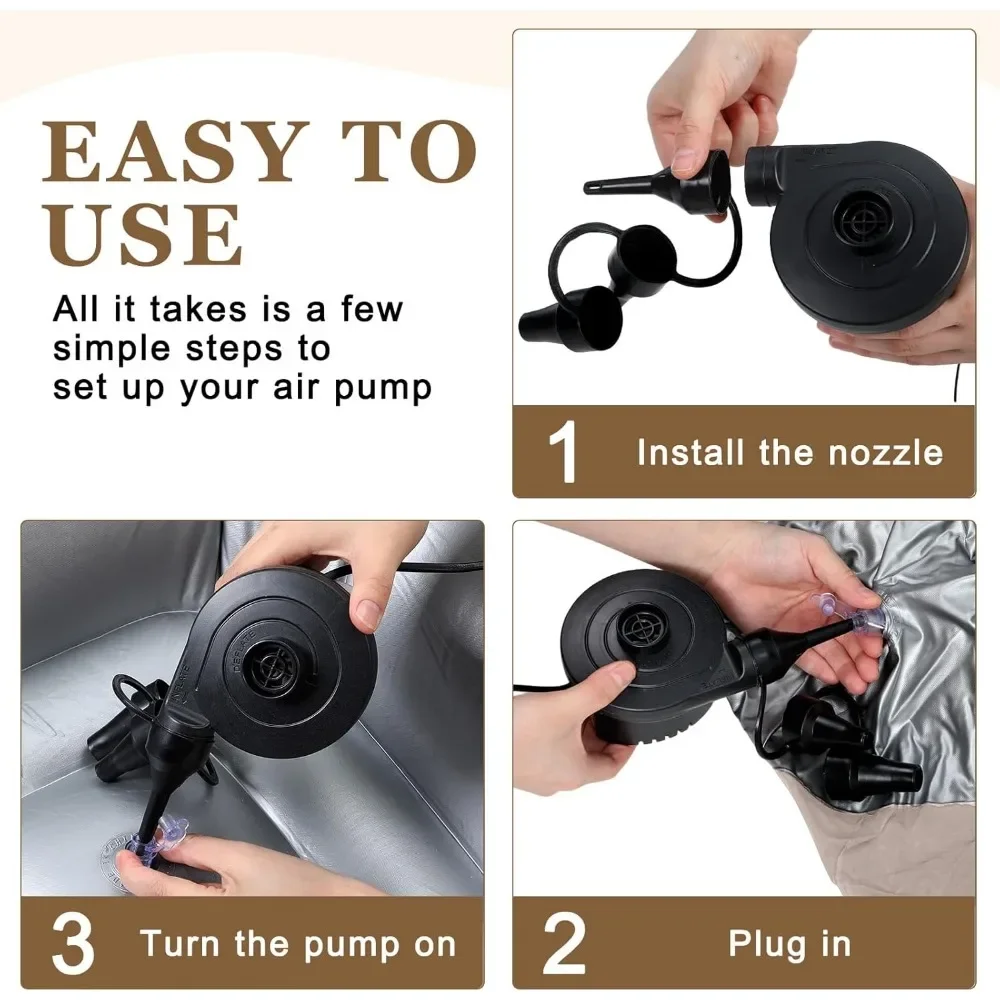 EASY TO USE

All it takes is a few simple steps to set up your air pump

1 Install the nozzle

3 Turn the pump on

2 Plug in