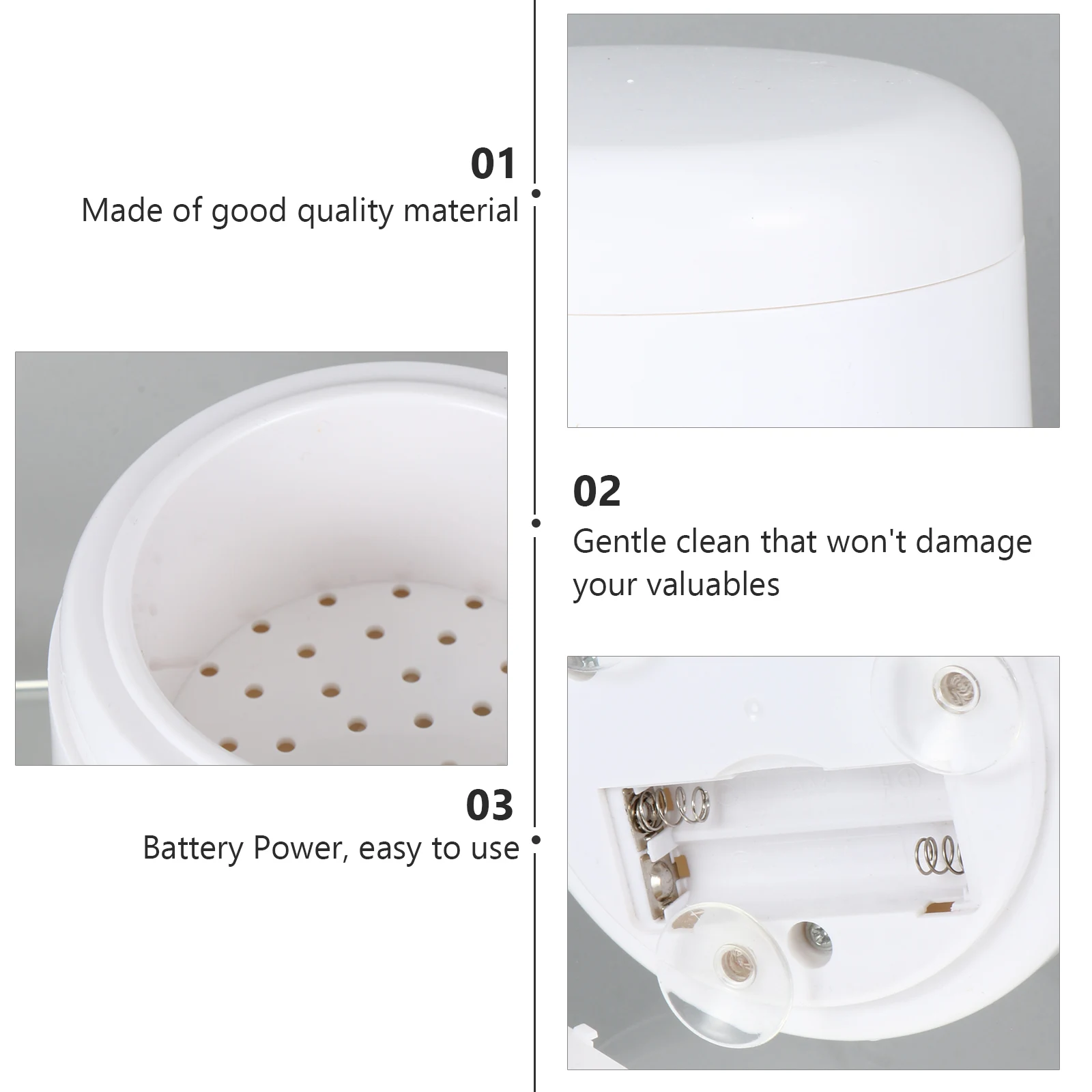 01
Made of good quality material

02
Gentle clean that won't damage your valuables

03
Battery Power, easy to use