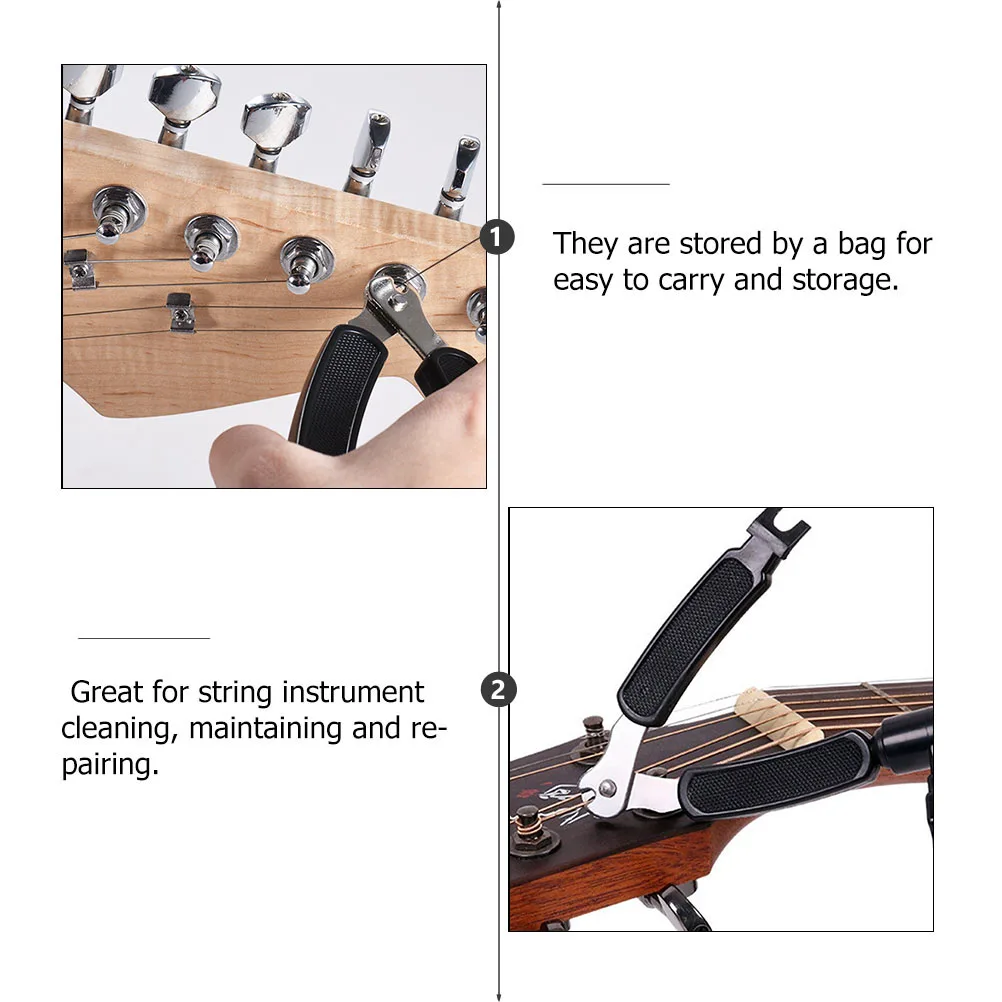 1

They are stored by a bag for easy to carry and storage.

2

Great for string instrument cleaning, maintaining and repairing.