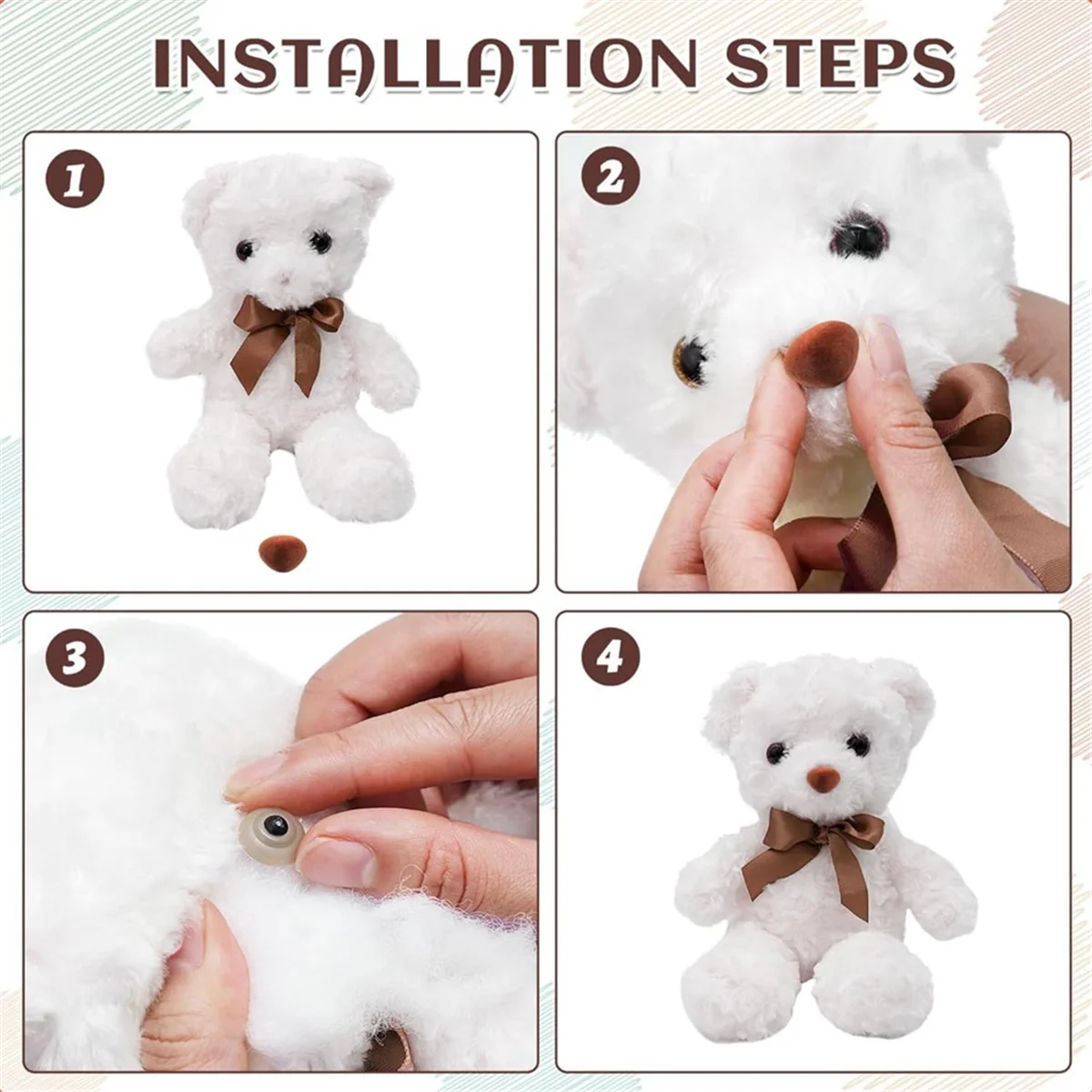 INSTALLATION STEPS

1

2

3

4