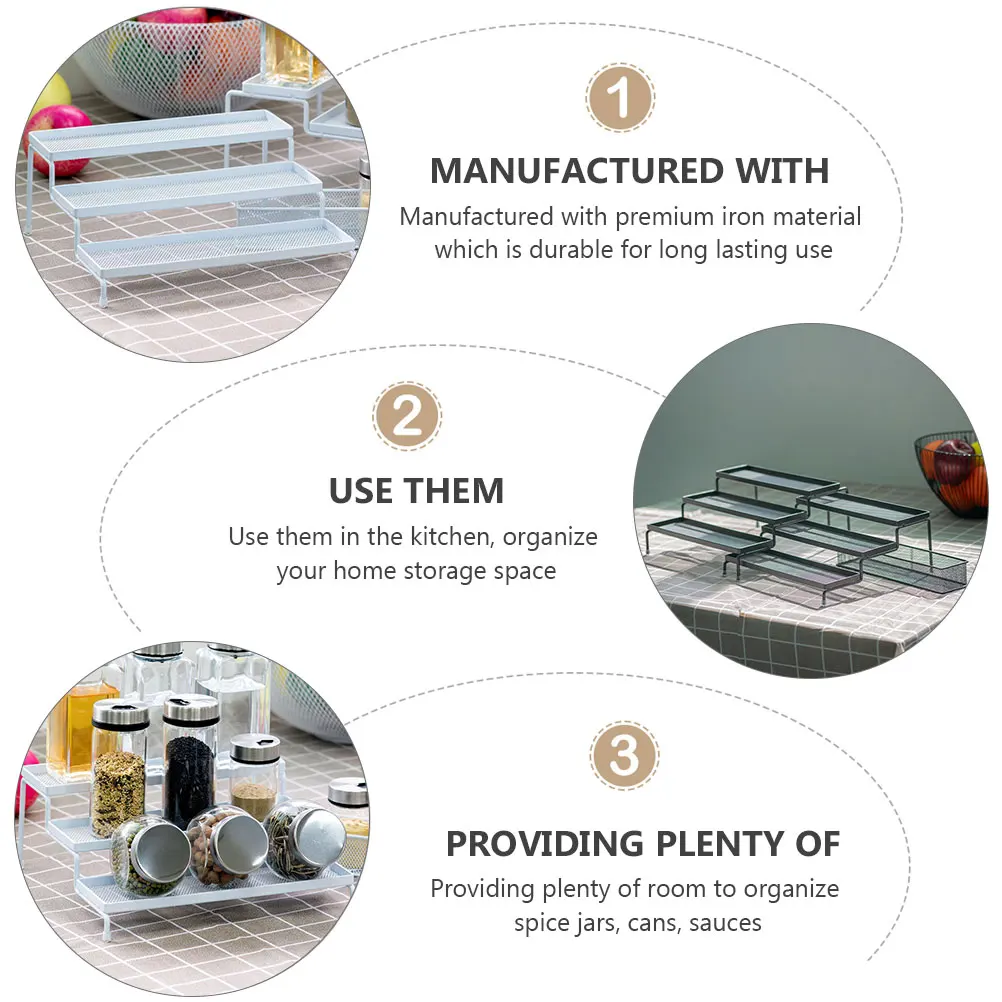 1

MANUFACTURED WITH

Manufactured with premium iron material which is durable for long lasting use

2

USE THEM

Use them in the kitchen, organize your home storage space

3

PROVIDING PLENTY OF

Providing plenty of room to organize spice jars, cans, sauces