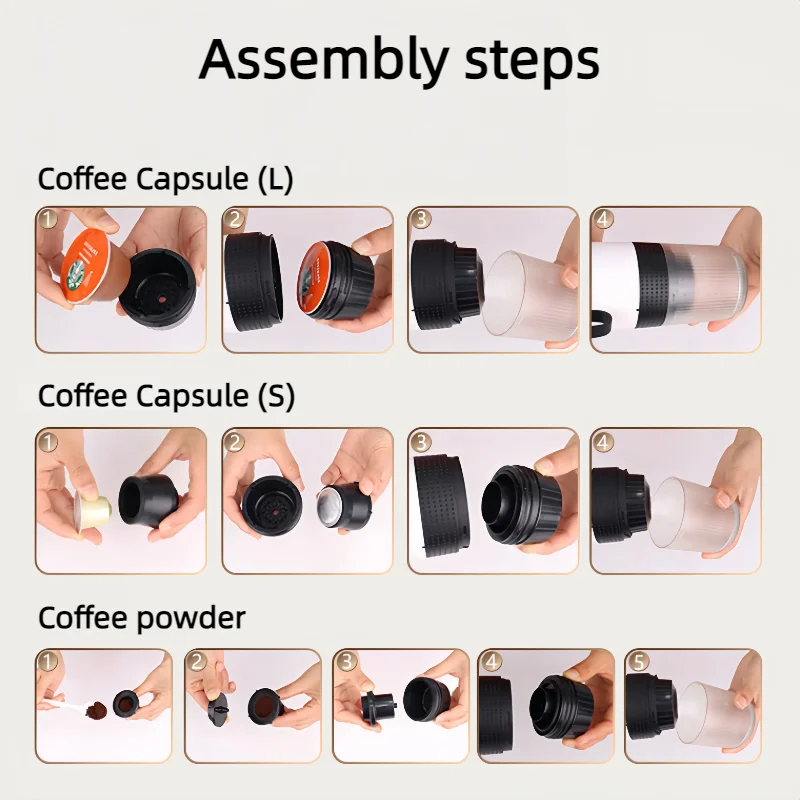 Assembly steps

Coffee Capsule (L)

1 2 3 4

Coffee Capsule (S)

1 2 3 4

Coffee powder

1 2 3 4 5