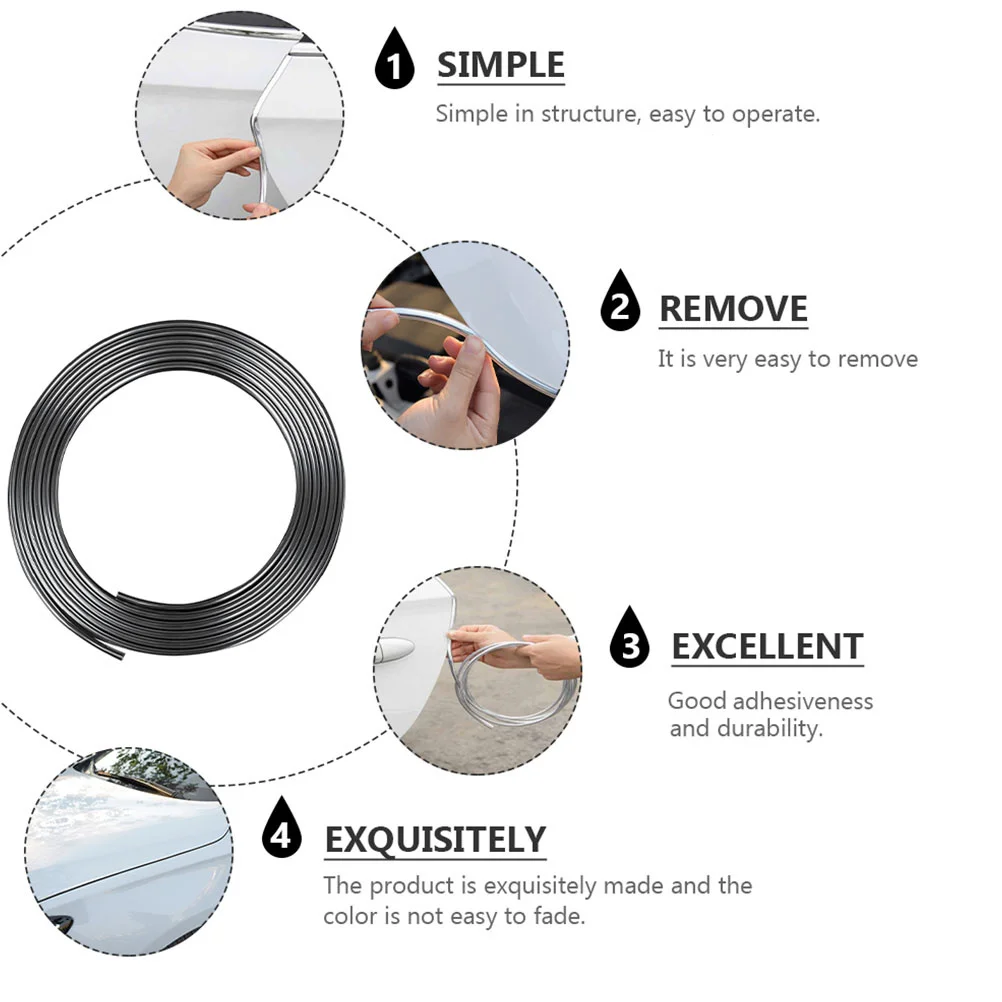 1 SIMPLE
Simple in structure, easy to operate.

2 REMOVE
It is very easy to remove

3 EXCELLENT
Good adhesiveness and durability.

4 EXQUISITELY
The product is exquisitely made and the color is not easy to fade.