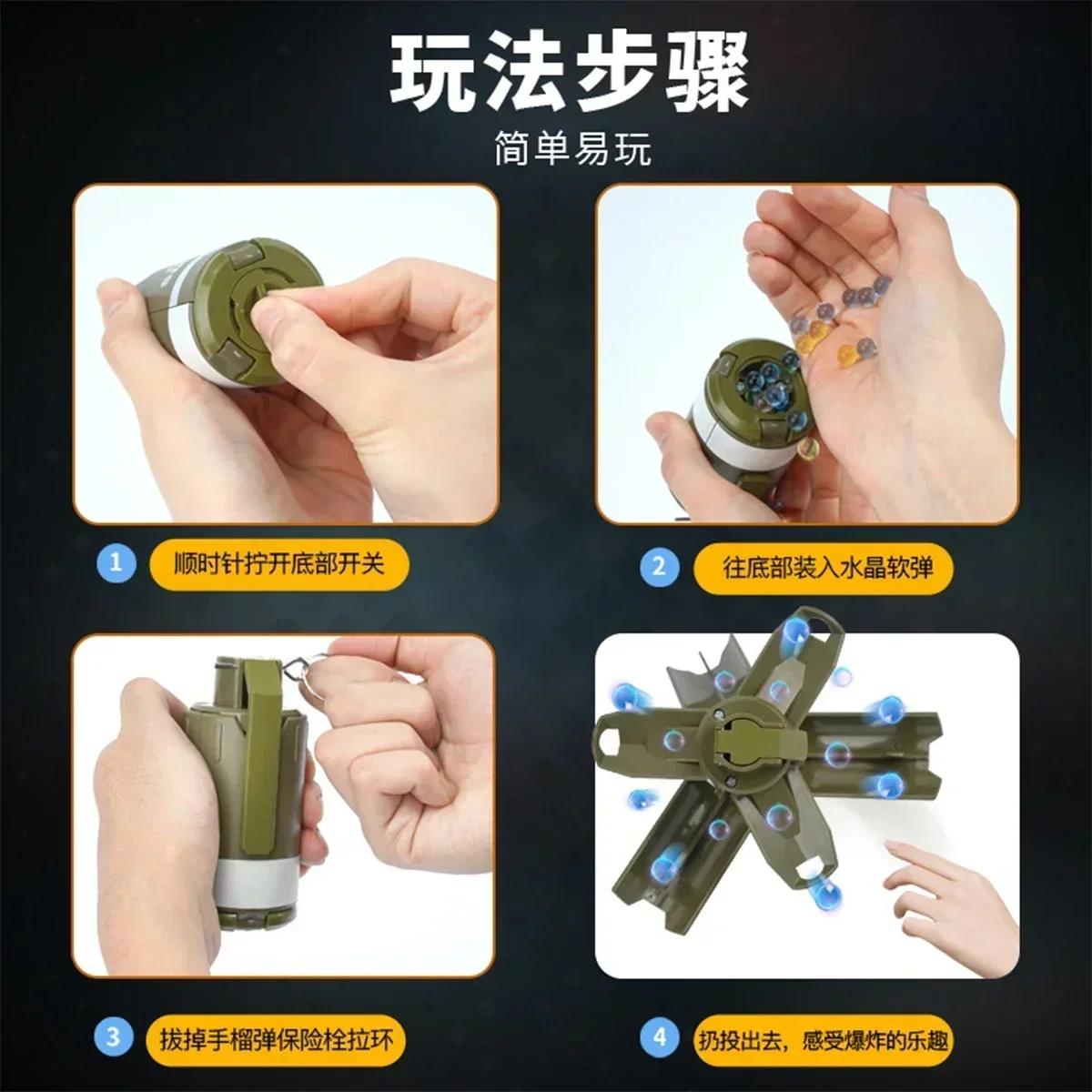 玩法步骤

简单易玩

1 顺时针拧开底部开关

2 往底部装入水晶软弹

3 拔掉手榴弹保险栓拉环

4 扔投出去，感受爆炸的乐趣