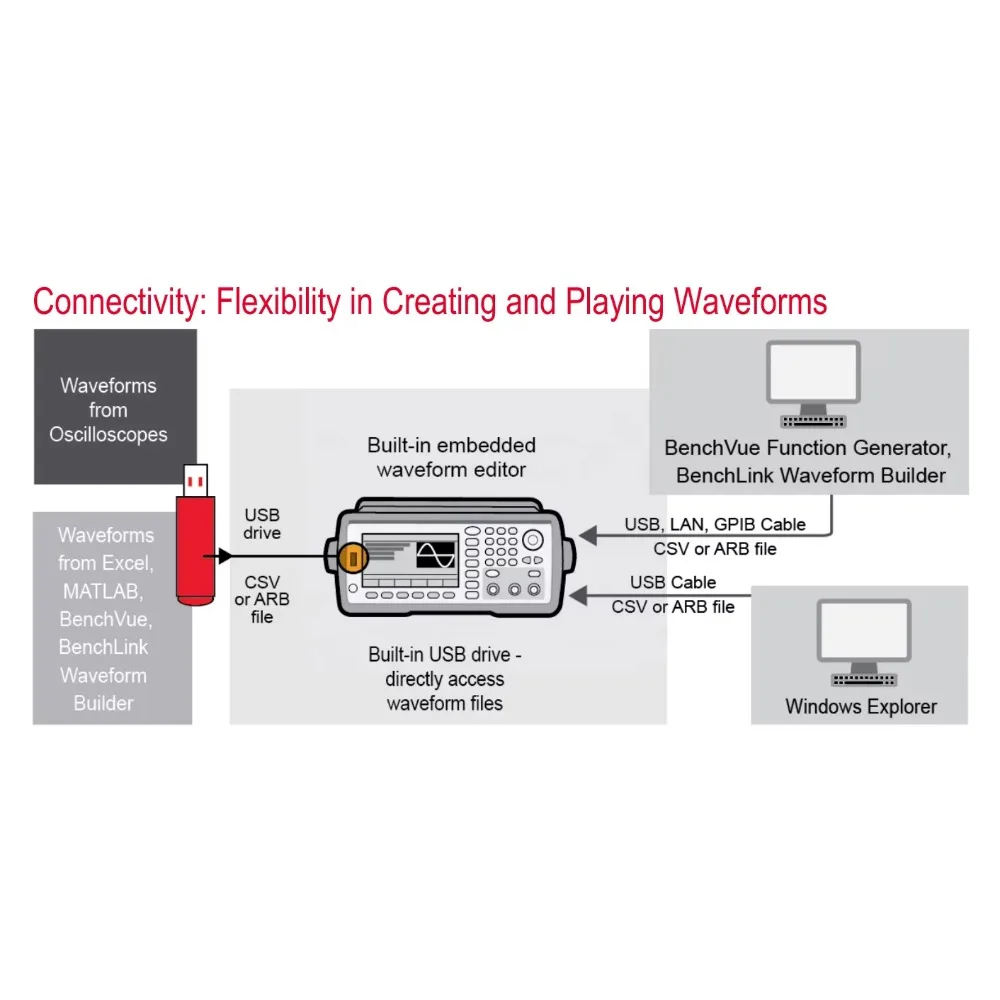 Connectivity: Flexibility in Creating and Playing Waveforms

Waveforms from Oscilloscopes

Waveforms from Excel, MATLAB, BenchVue, BenchLink Waveform Builder

USB drive

CSV or ARB file

Built-in embedded waveform editor

Built-in USB drive - directly access waveform files

BenchVue Function Generator, BenchLink Waveform Builder

USB, LAN, GPIB Cable
CSV or ARB file

USB Cable
CSV or ARB file

Windows Explorer