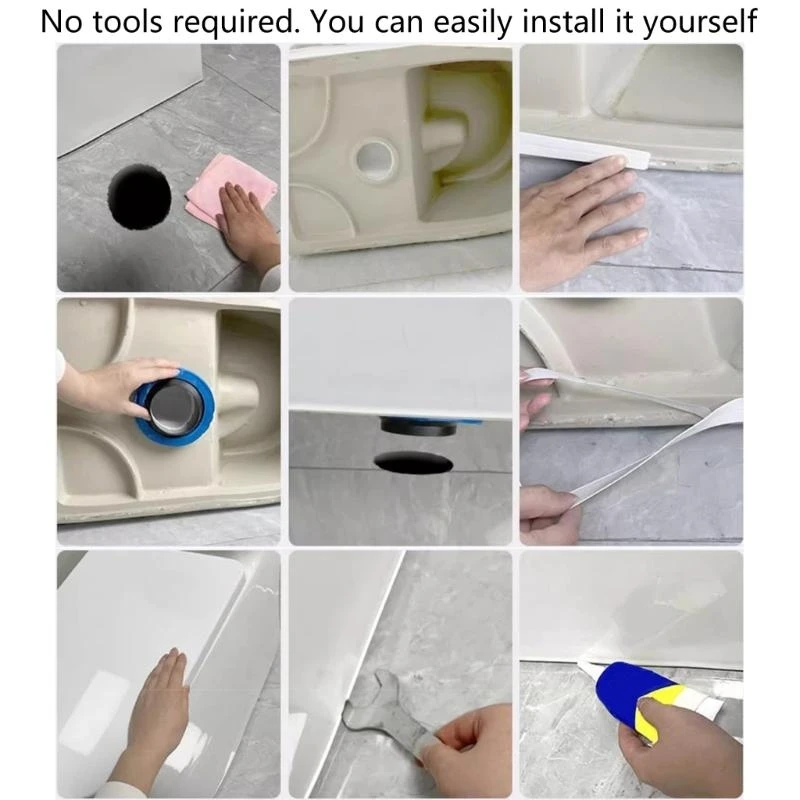 No tools required. You can easily install it yourself