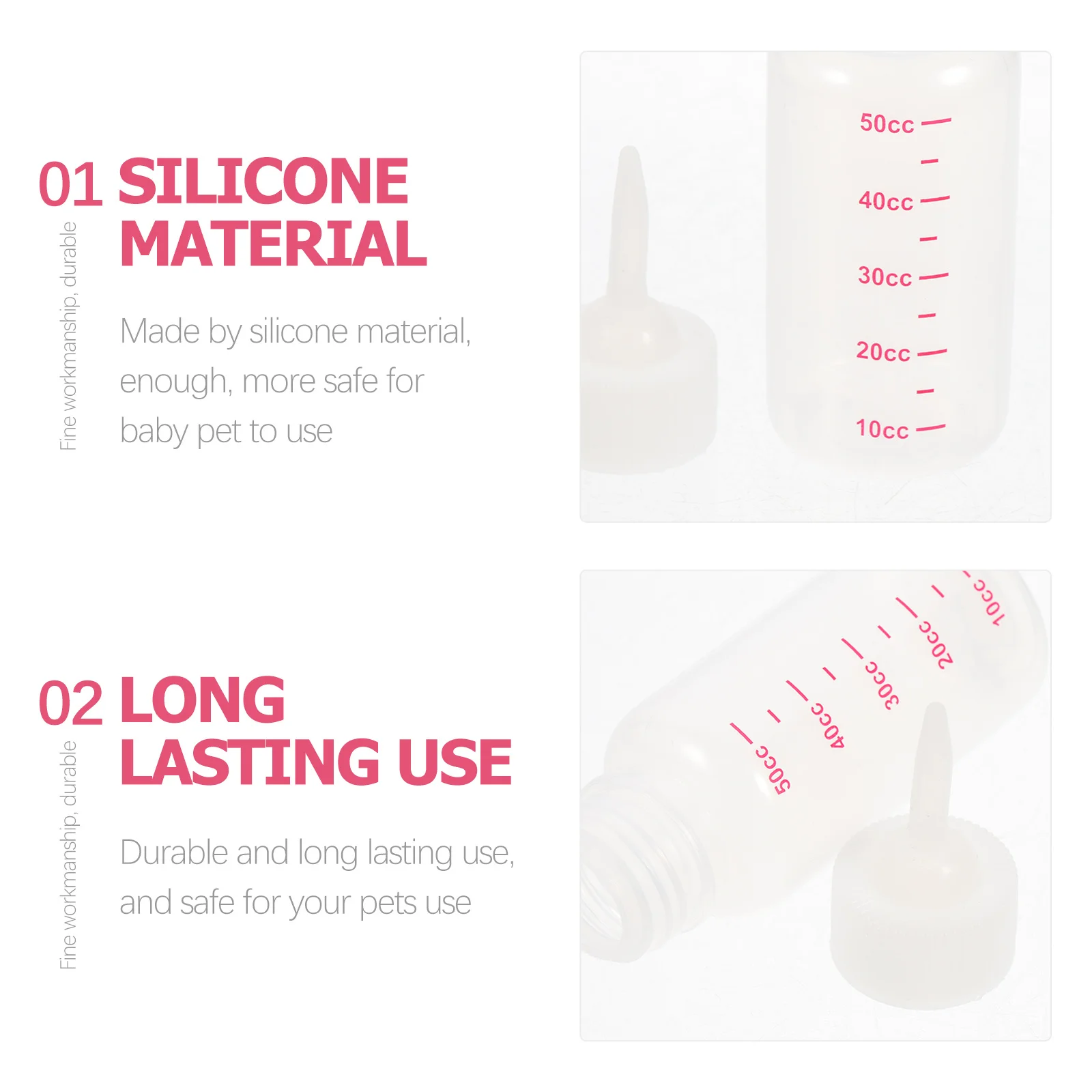 01 SILICONE MATERIAL

Fine workmanship, durable

Made by silicone material, enough, more safe for baby pet to use

50cc
40cc
30cc
20cc
10cc

02 LONG LASTING USE

Fine workmanship, durable

Durable and long lasting use, and safe for your pets use

10cc
20cc
30cc
40cc
50cc