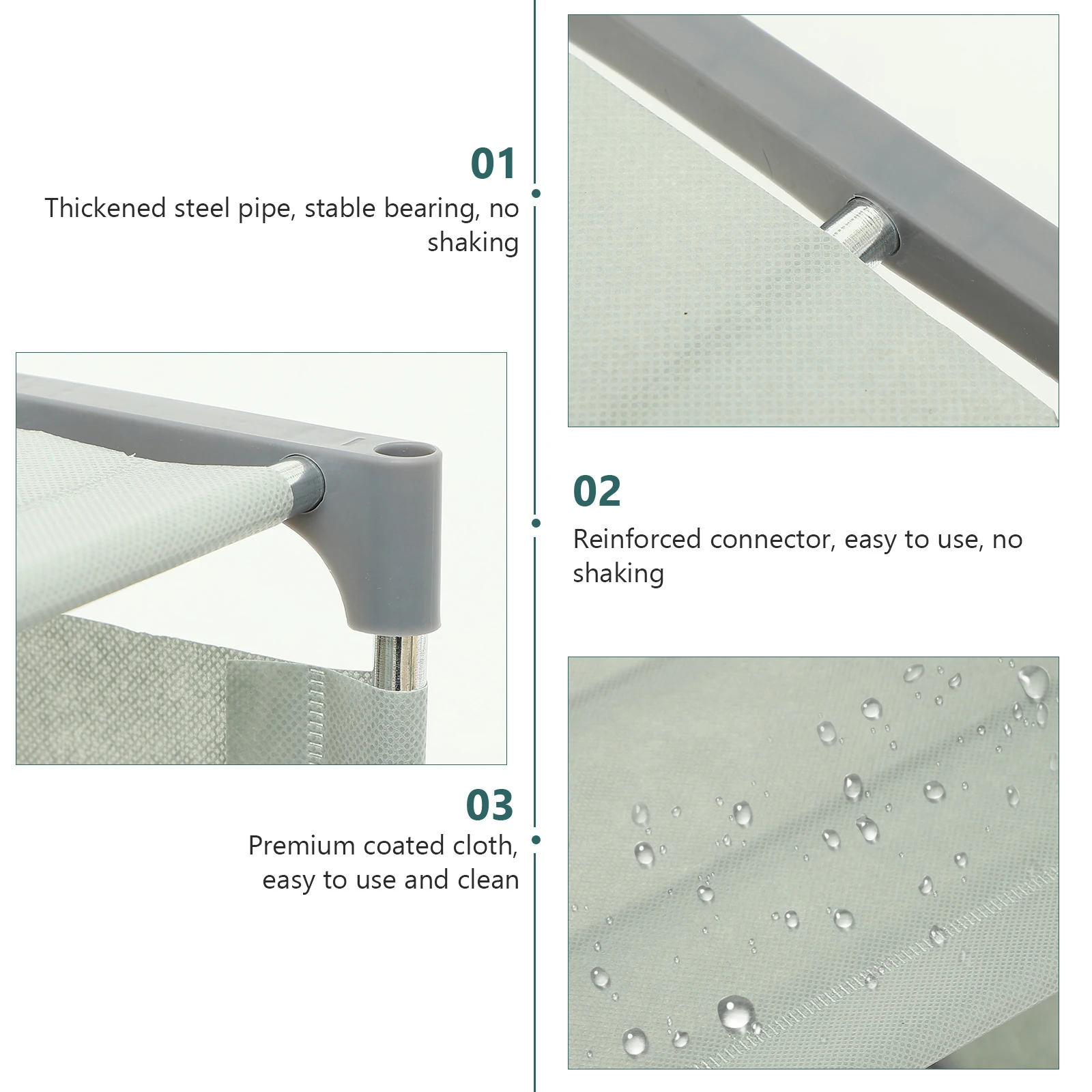 01
Thickened steel pipe, stable bearing, no shaking

02
Reinforced connector, easy to use, no shaking

03
Premium coated cloth, easy to use and clean