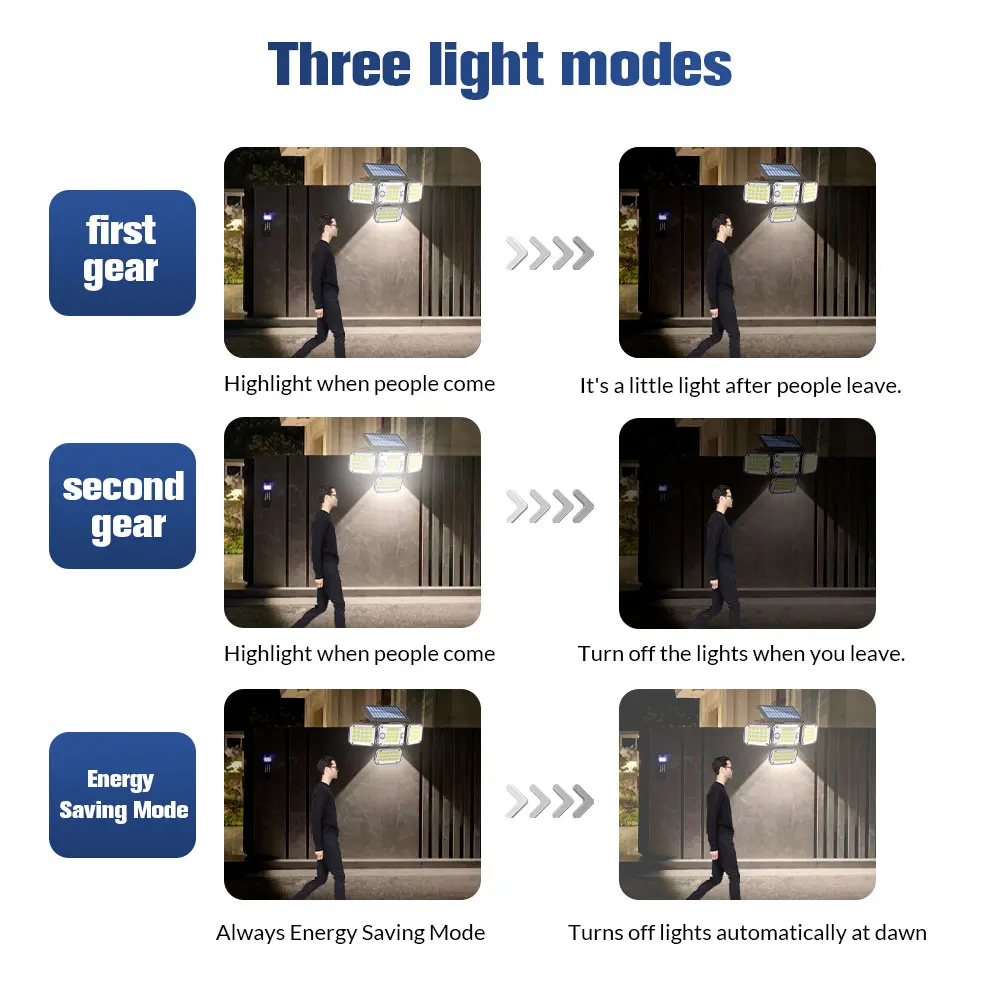 Three light modes

first gear

Highlight when people come

It's a little light after people leave.

second gear

Highlight when people come

Turn off the lights when you leave.

Energy Saving Mode

Always Energy Saving Mode

Turns off lights automatically at dawn