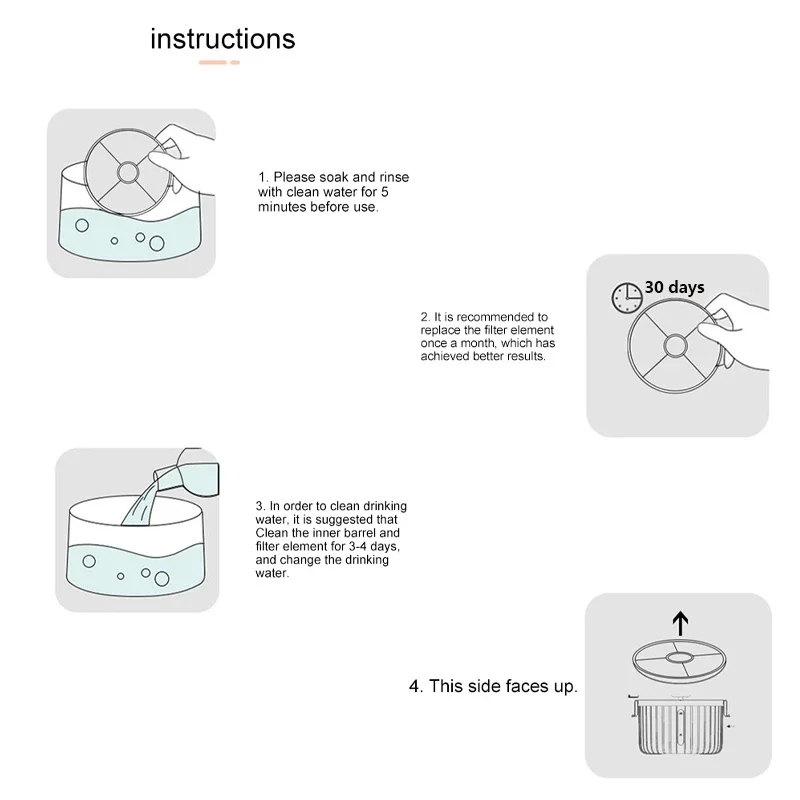 instructions

1. Please soak and rinse with clean water for 5 minutes before use.

30 days

2. It is recommended to replace the filter element once a month, which has achieved better results.

3. In order to clean drinking water, it is suggested that Clean the inner barrel and filter element for 3-4 days, and change the drinking water.

4. This side faces up.