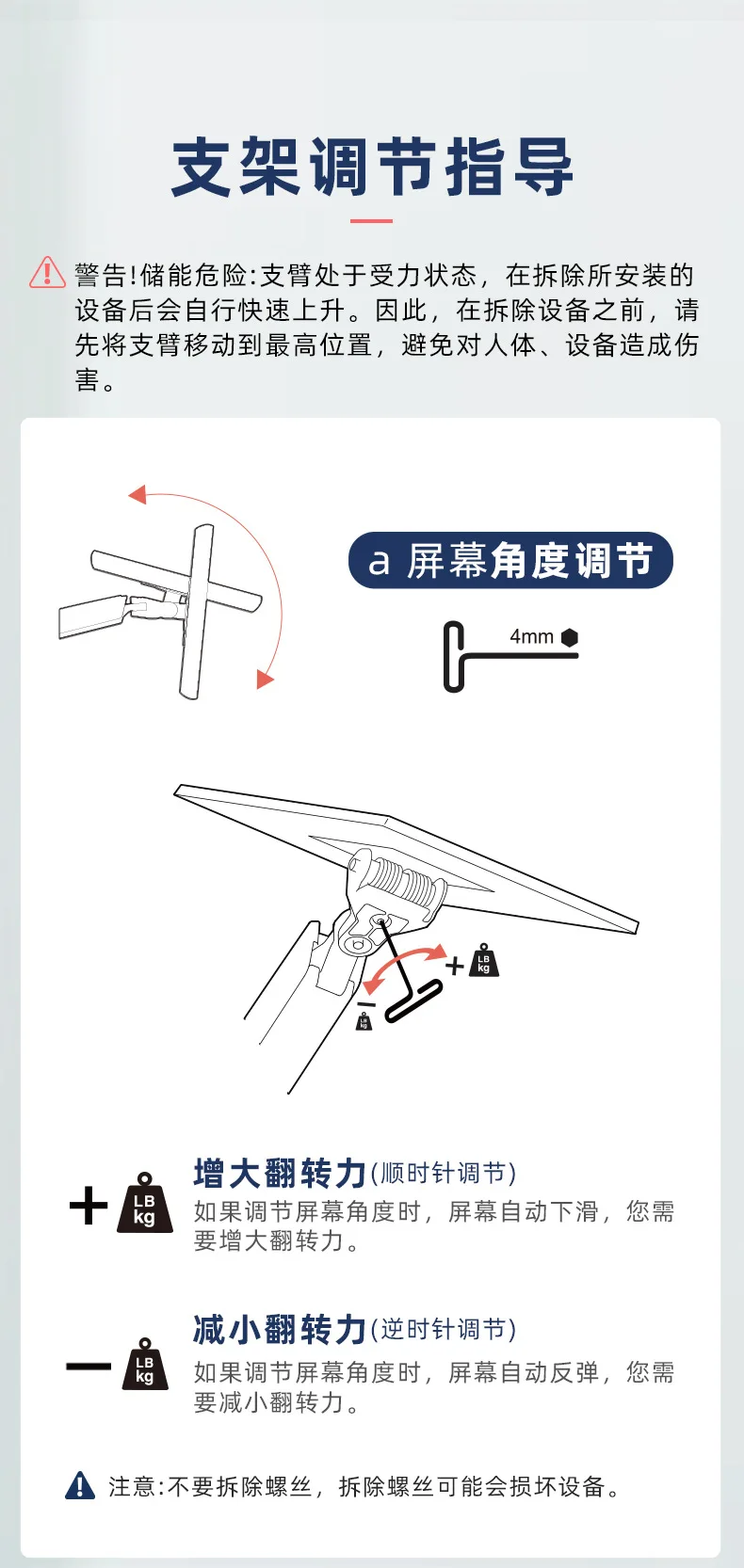 支架调节指导

警告!储能危险:支臂处于受力状态，在拆除所安装的设备后会自行快速上升。因此，在拆除设备之前，请先将支臂移动到最高位置，避免对人体、设备造成伤害。

a 屏幕角度调节

4mm

+ LB kg

− LB kg

+ LB kg 增大翻转力(顺时针调节)
如果调节屏幕角度时，屏幕自动下滑，您需要增大翻转力。

− LB kg 减小翻转力(逆时针调节)
如果调节屏幕角度时，屏幕自动反弹，您需要减小翻转力。

注意:不要拆除螺丝，拆除螺丝可能会损坏设备。