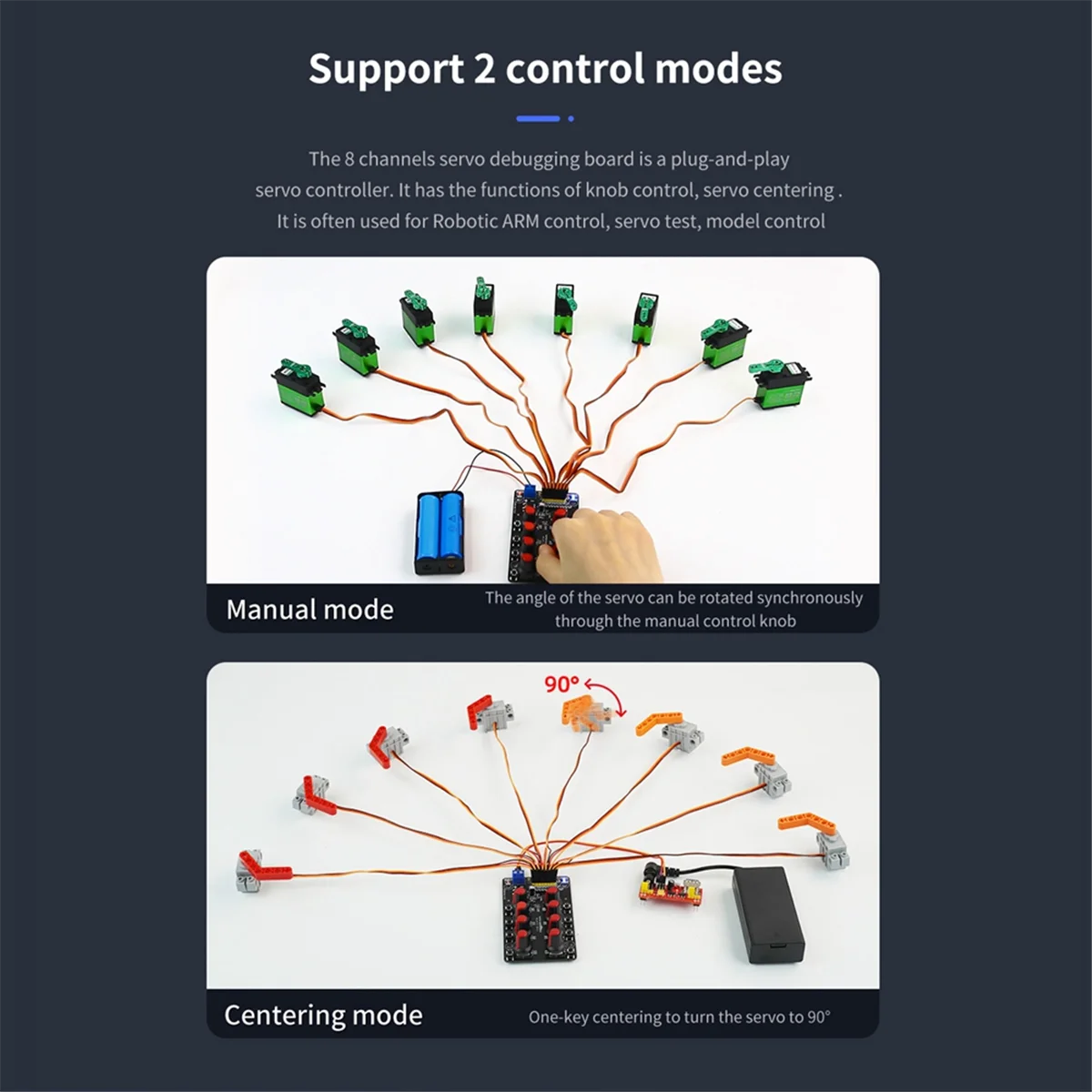 Support 2 control modes

The 8 channels servo debugging board is a plug-and-play servo controller. It has the functions of knob control, servo centering . It is often used for Robotic ARM control, servo test, model control

Manual mode

The angle of the servo can be rotated synchronously through the manual control knob

90°

Centering mode

One-key centering to turn the servo to 90°