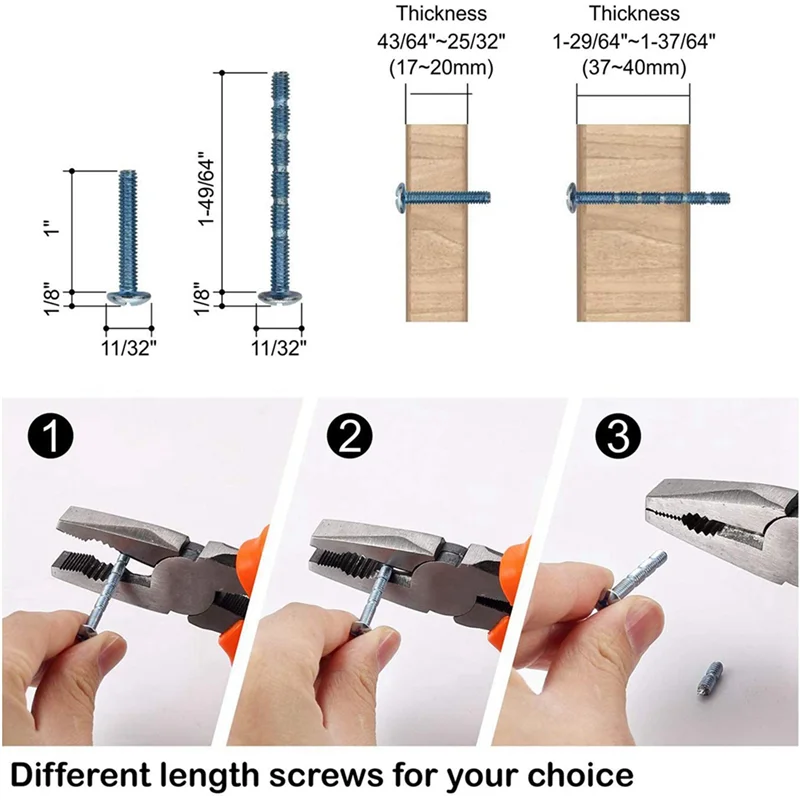 1"

1/8"

11/32"

1-49/64"

1/8"

11/32"

Thickness
43/64"~25/32"
(17~20mm)

Thickness
1-29/64"~1-37/64"
(37~40mm)

1

2

3

Different length screws for your choice