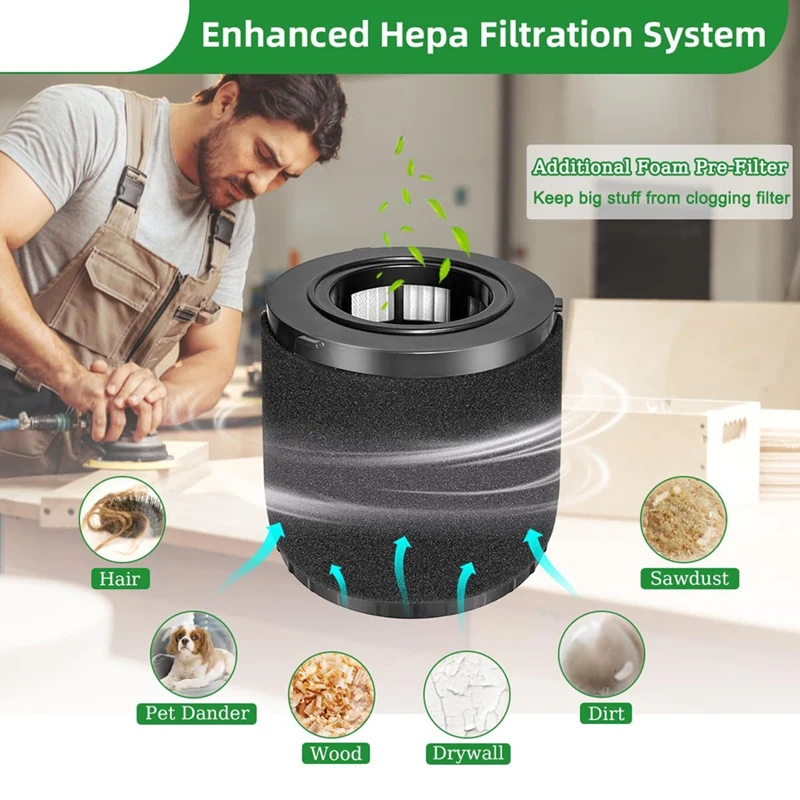 Enhanced Hepa Filtration System

Additional Foam Pre-Filter
Keep big stuff from clogging filter

Hair

Sawdust

Pet Dander

Wood

Drywall

Dirt