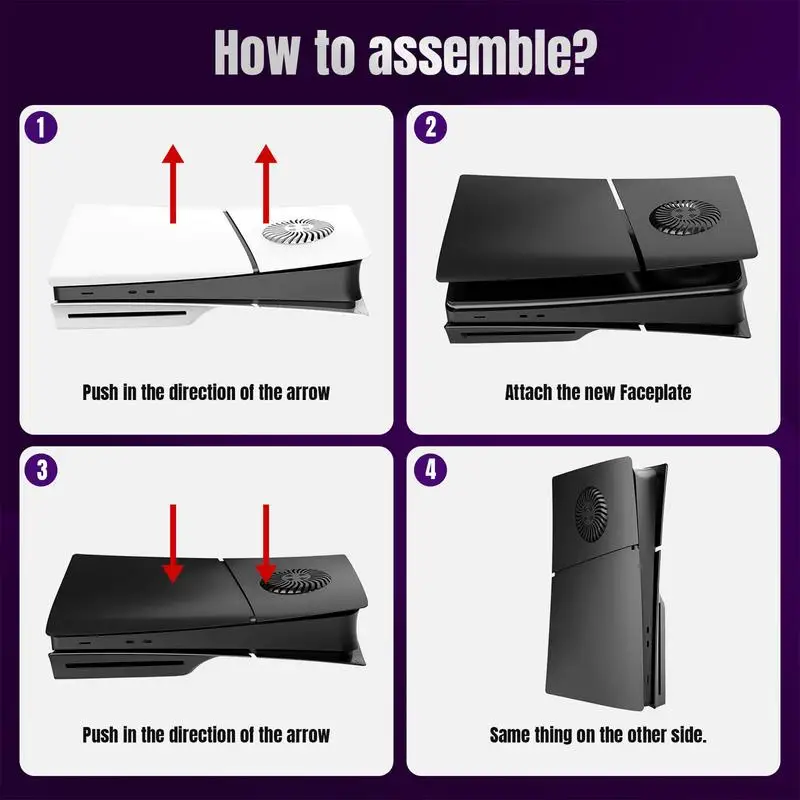 How to assemble?

1
Push in the direction of the arrow

2
Attach the new Faceplate

3
Push in the direction of the arrow

4
Same thing on the other side.