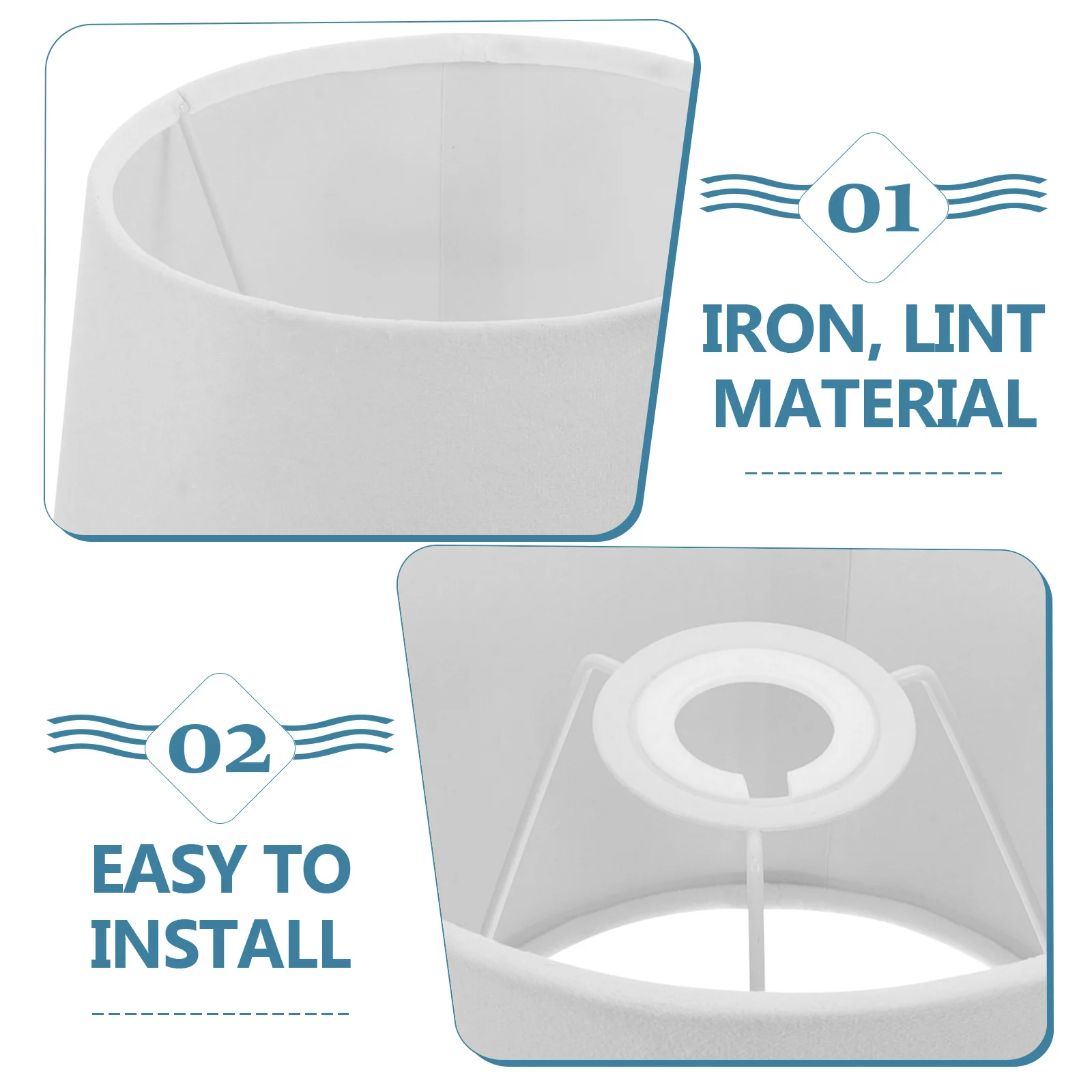 01

IRON, LINT MATERIAL

02

EASY TO INSTALL