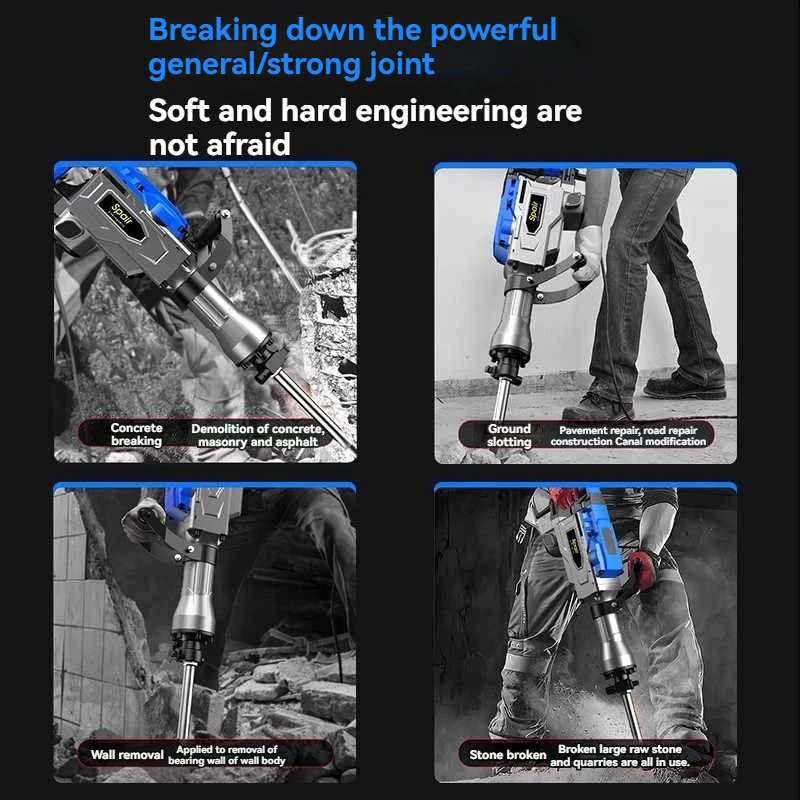 Breaking down the powerful general/strong joint

Soft and hard engineering are not afraid

Spair

Concrete breaking

Demolition of concrete, masonry and asphalt

Spair

Ground slotting

Pavement repair, road repair construction Canal modification

Wall removal

Applied to removal of bearing wall of wall body

Stone broken

Broken large raw stone and quarries are all in use.